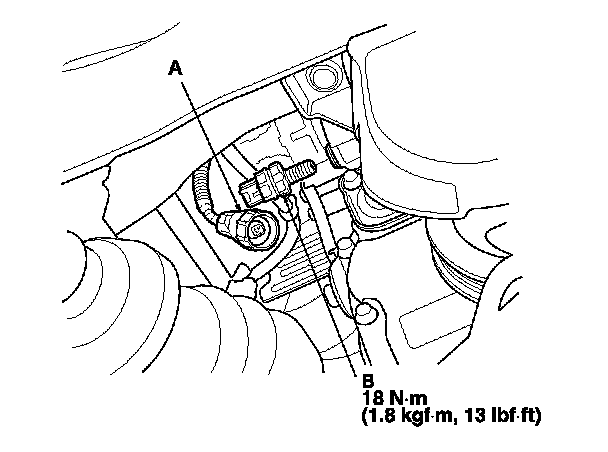 A

B
18 N·m
(1.8 kgf·m, 13 lbf·ft)