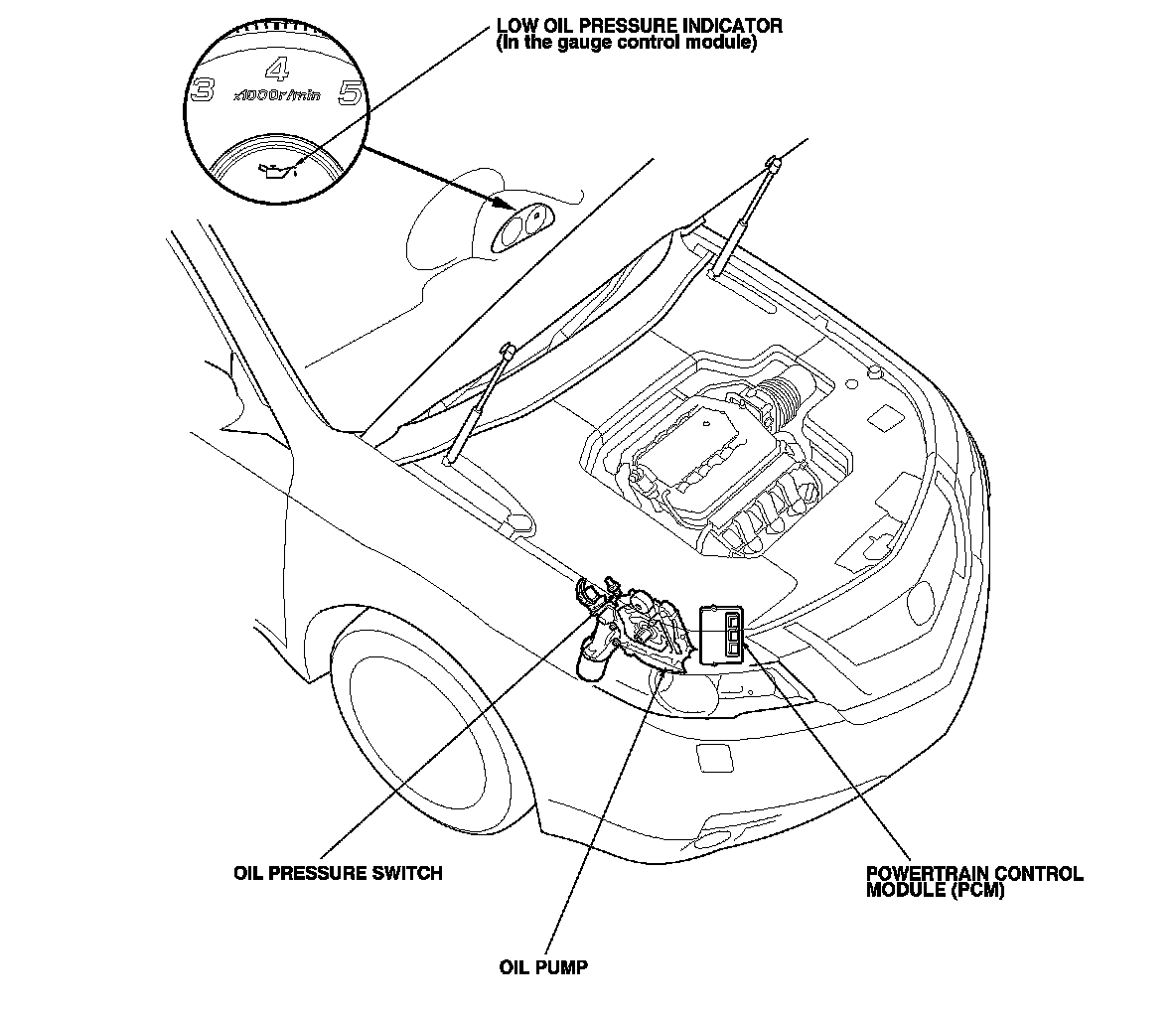 LOW OIL PRESSURE INDICATOR
(In the gauge control module)

3
4
x1000r/min
5

OIL PRESSURE SWITCH

POWERTRAIN CONTROL MODULE (PCM)

OIL PUMP