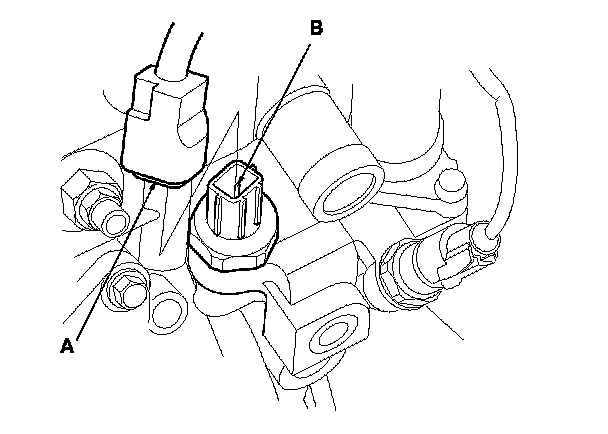 B
A