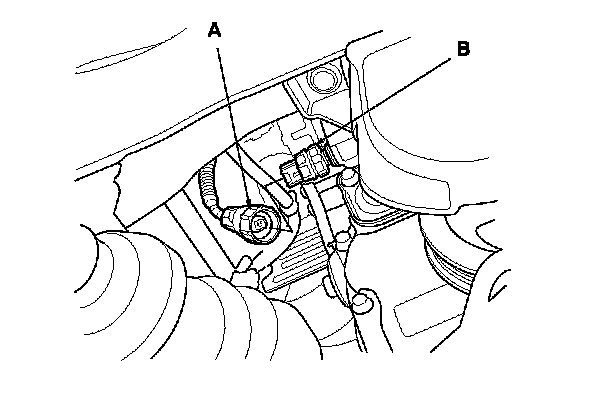 A
B