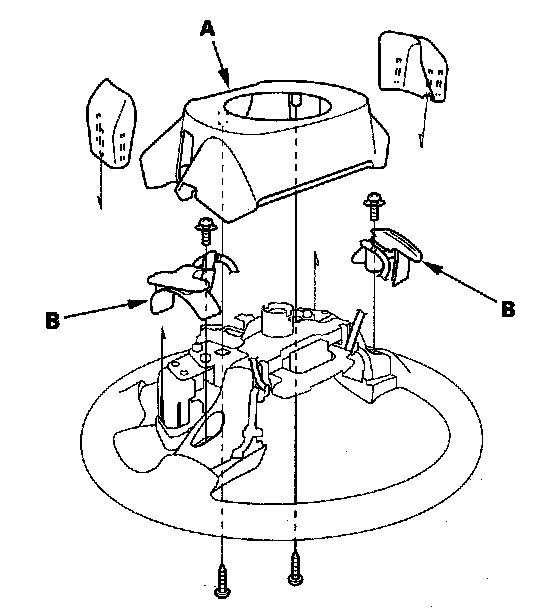 A

B

B