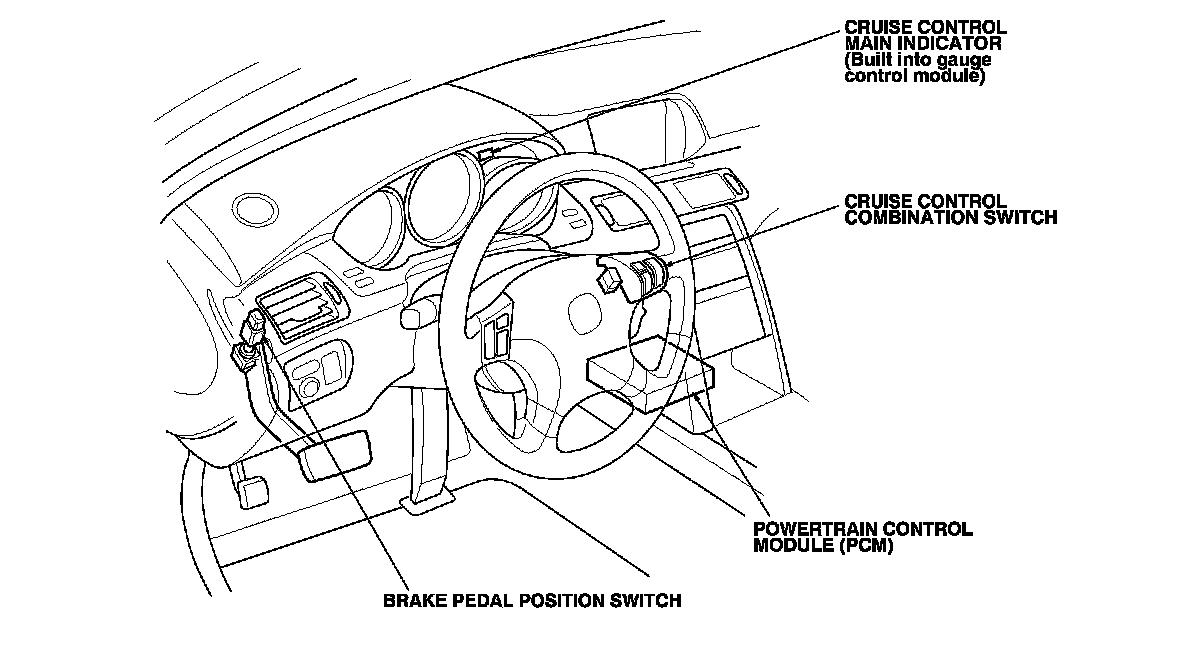 CRUISE CONTROL MAIN INDICATOR (Built into gauge control module)

CRUISE CONTROL COMBINATION SWITCH

POWERTRAIN CONTROL MODULE (PCM)

BRAKE PEDAL POSITION SWITCH