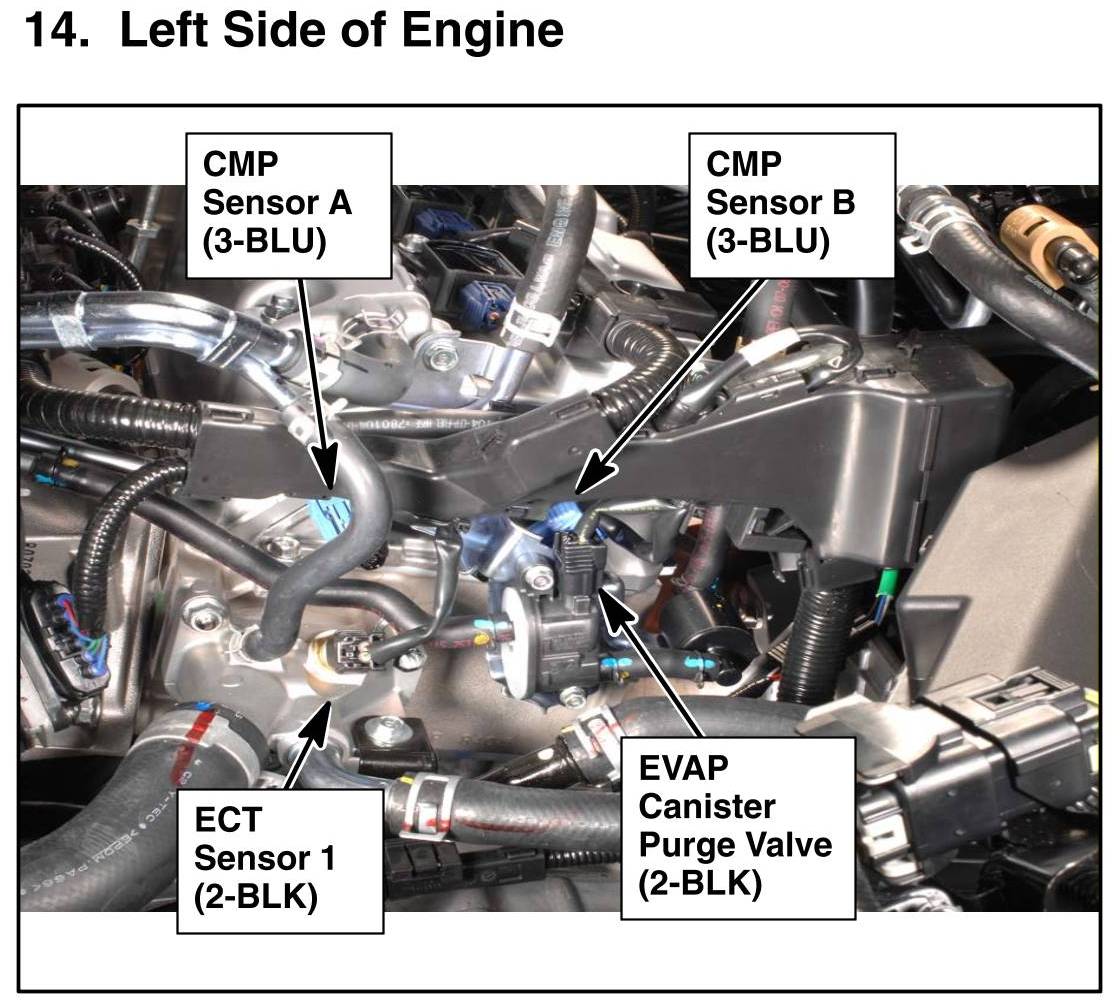 14. Left Side of Engine

CMP Sensor A (3-BLU)

CMP Sensor B (3-BLU)

ECT Sensor 1 (2-BLK)

EVAP Canister Purge Valve (2-BLK)