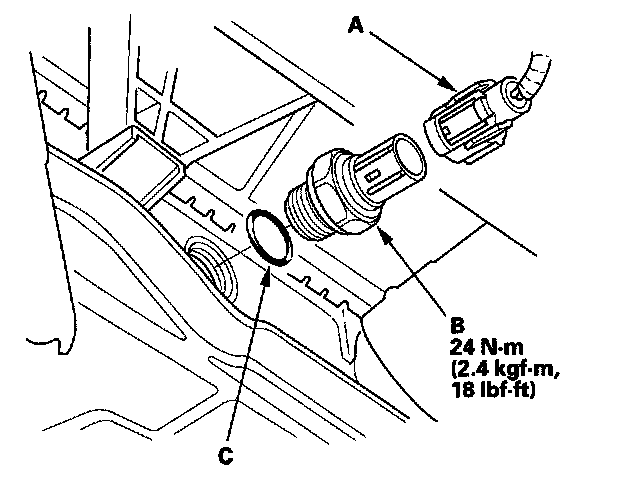 A

B
24 N·m
(2.4 kgf·m,
18 lbf·ft)

C