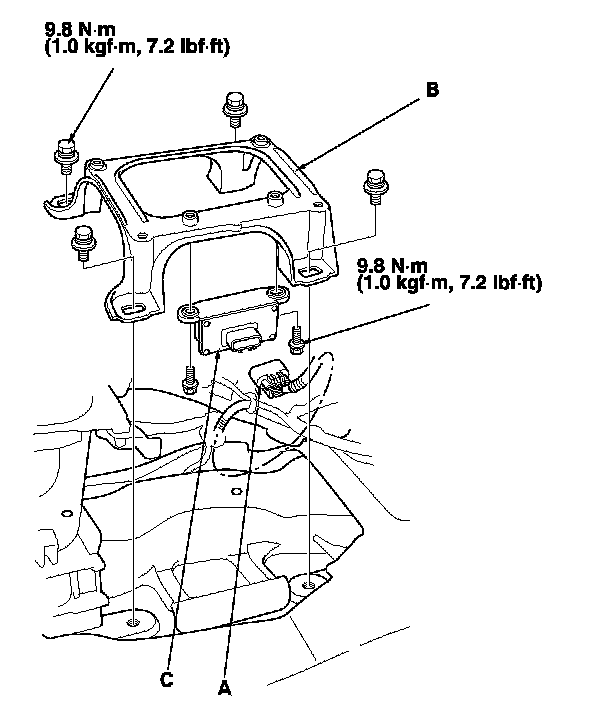 9.8 N·m
(1.0 kgf·m, 7.2 lbf·ft)

B

9.8 N·m
(1.0 kgf·m, 7.2 lbf·ft)

C

A