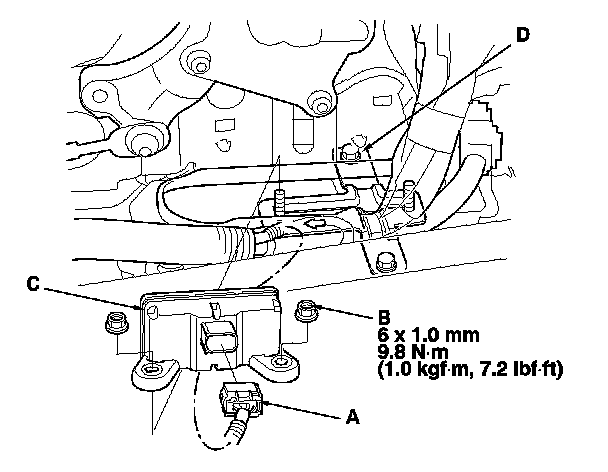 D

C

B
6 x 1.0 mm
9.8 N·m
(1.0 kgf·m, 7.2 lbf·ft)

A