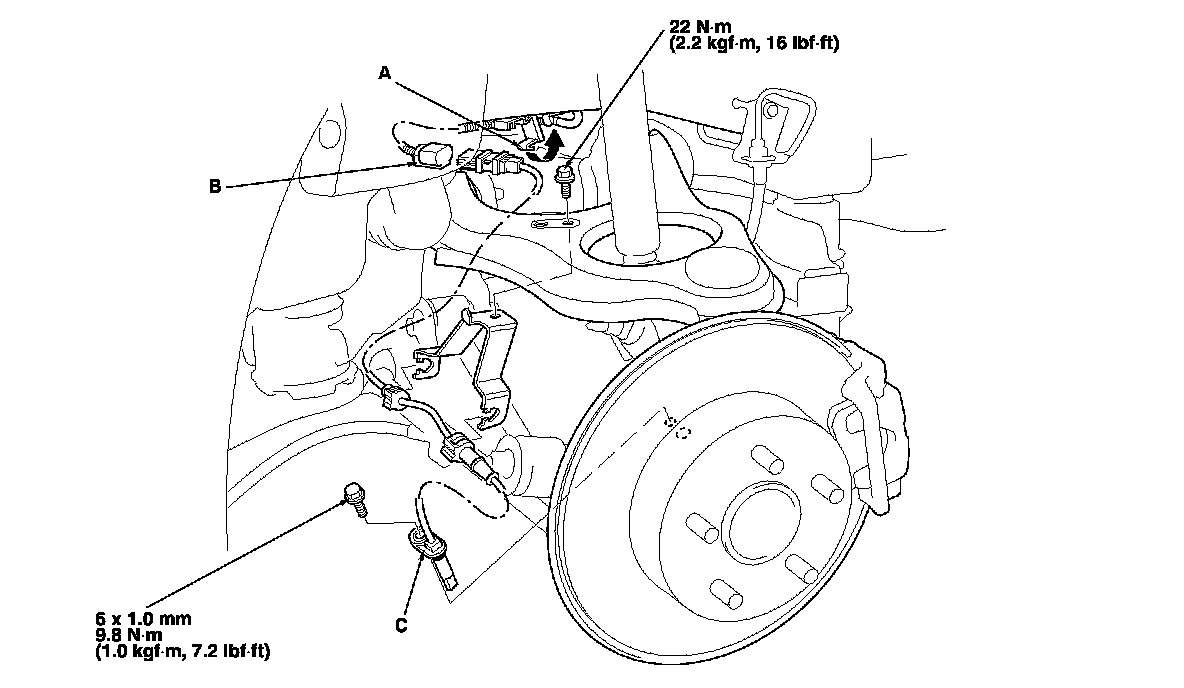 22 N·m
(2.2 kgf·m, 16 lbf·ft)

A

B

6 x 1.0 mm
9.8 N·m
(1.0 kgf·m, 7.2 lbf·ft)

C