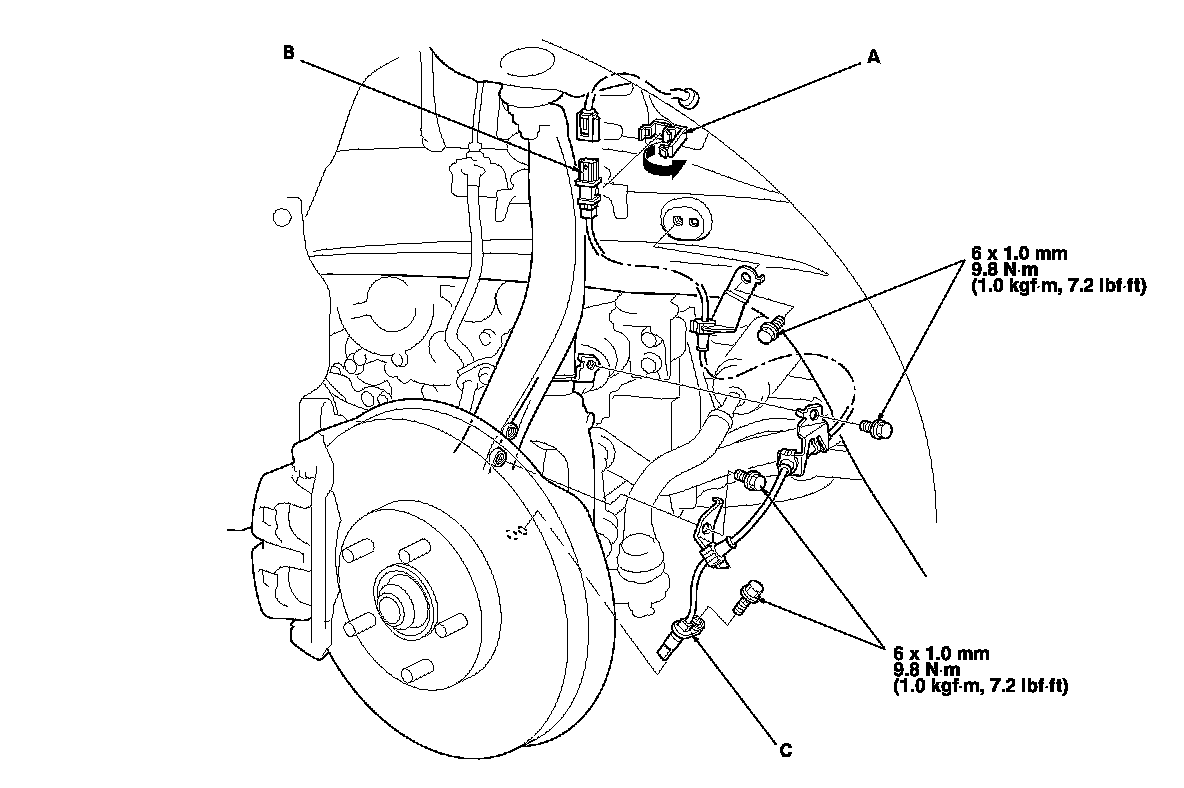 B

A

6 x 1.0 mm
9.8 N·m
(1.0 kgf·m, 7.2 lbf·ft)

6 x 1.0 mm
9.8 N·m
(1.0 kgf·m, 7.2 lbf·ft)

C