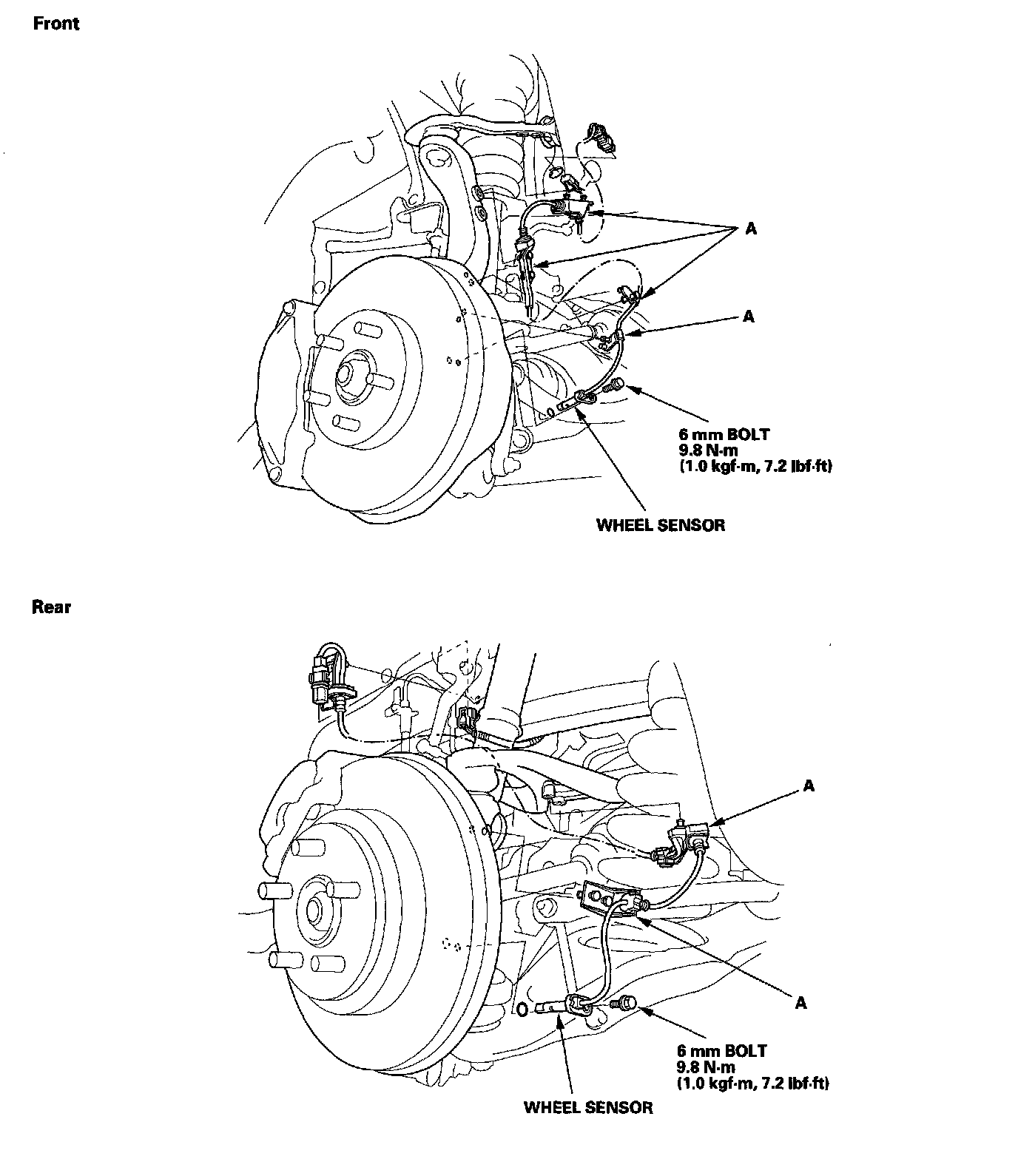 Front

A

A

6 mm BOLT
9.8 N·m
(1.0 kgf·m, 7.2 lbf·ft)

WHEEL SENSOR

Rear

A

A

6 mm BOLT
9.8 N·m
(1.0 kgf·m, 7.2 lbf·ft)

WHEEL SENSOR