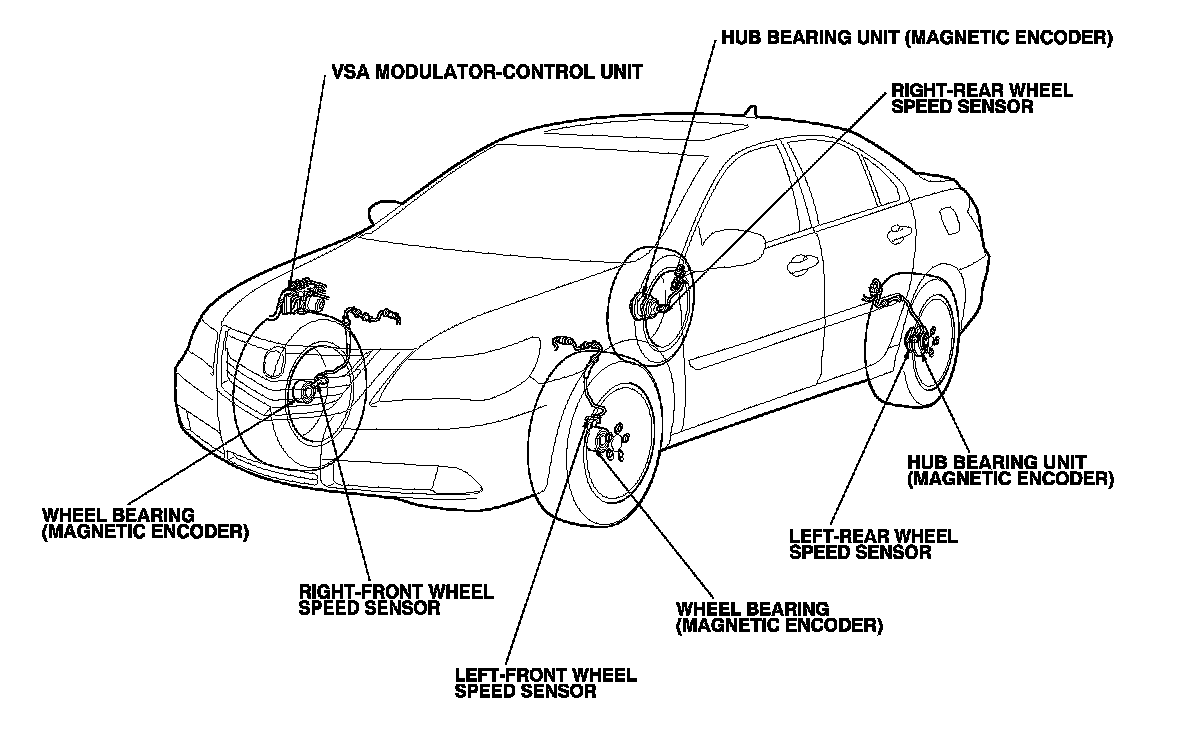 VSA MODULATOR-CONTROL UNIT

HUB BEARING UNIT (MAGNETIC ENCODER)

RIGHT-REAR WHEEL SPEED SENSOR

HUB BEARING UNIT (MAGNETIC ENCODER)

LEFT-REAR WHEEL SPEED SENSOR

WHEEL BEARING (MAGNETIC ENCODER)

RIGHT-FRONT WHEEL SPEED SENSOR

WHEEL BEARING (MAGNETIC ENCODER)

LEFT-FRONT WHEEL SPEED SENSOR