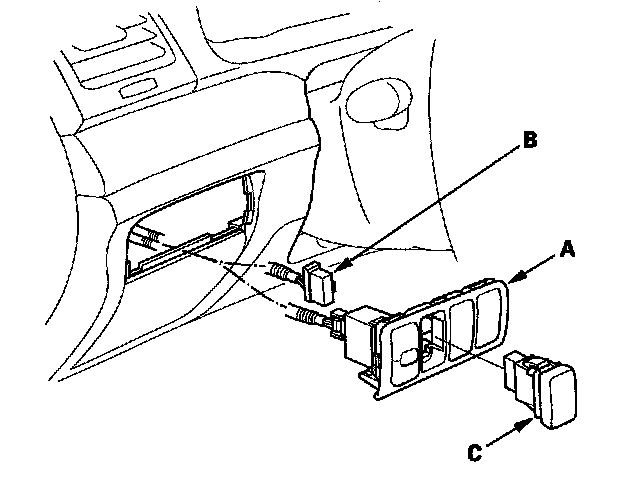 B

A

C