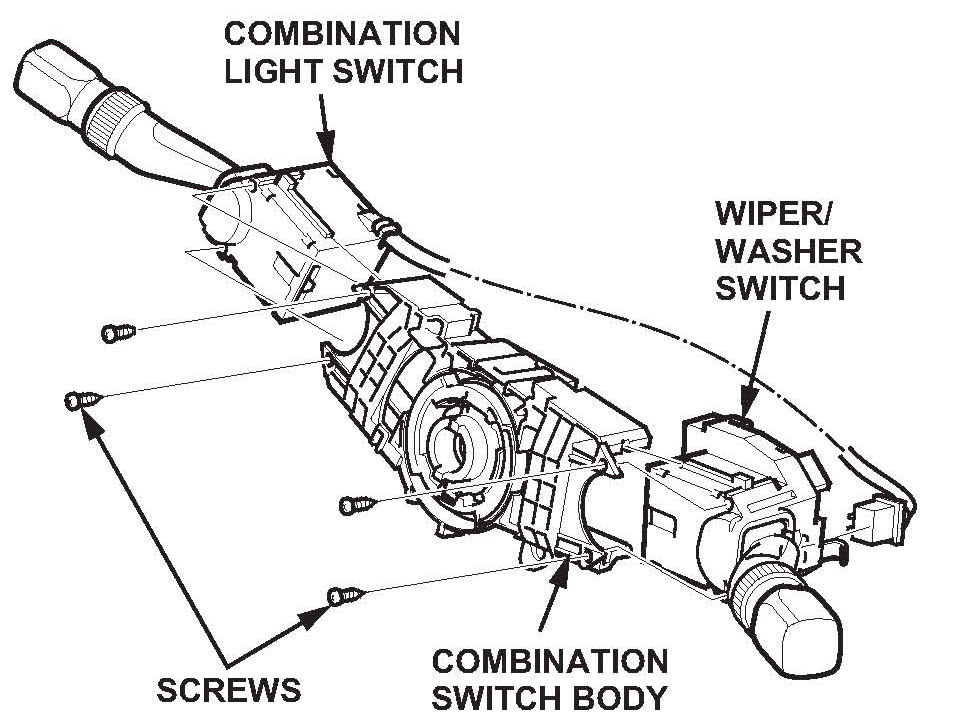 COMBINATION LIGHT SWITCH

WIPER/ WASHER SWITCH

SCREWS

COMBINATION SWITCH BODY