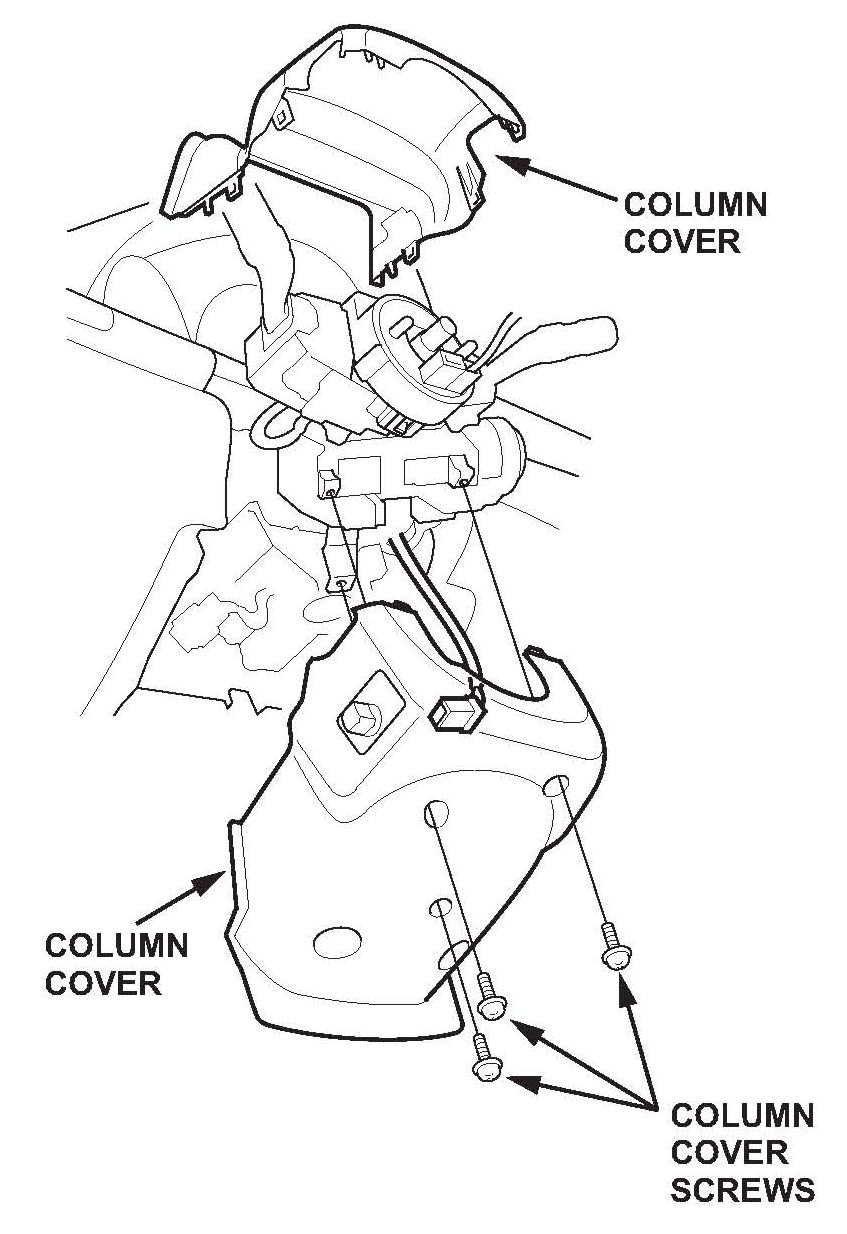 COLUMN
COVER

COLUMN
COVER

COLUMN
COVER
SCREWS