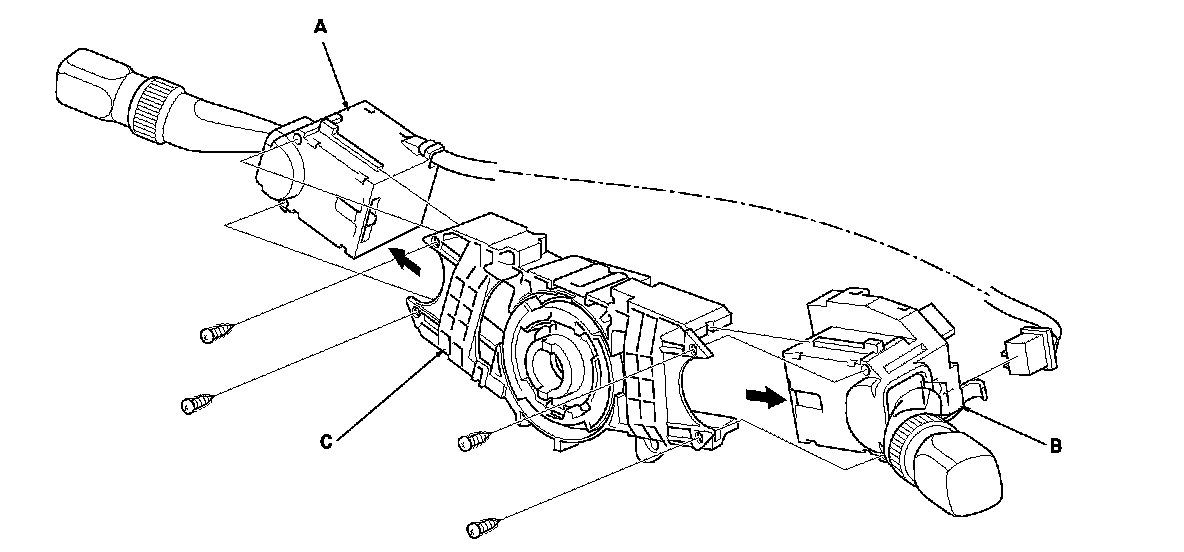 A

C

B