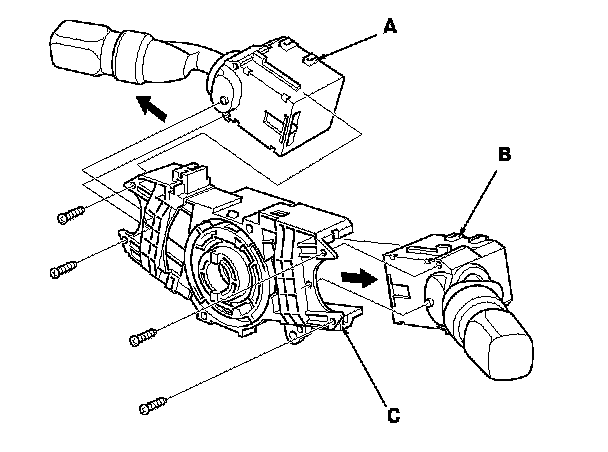 A

B

C