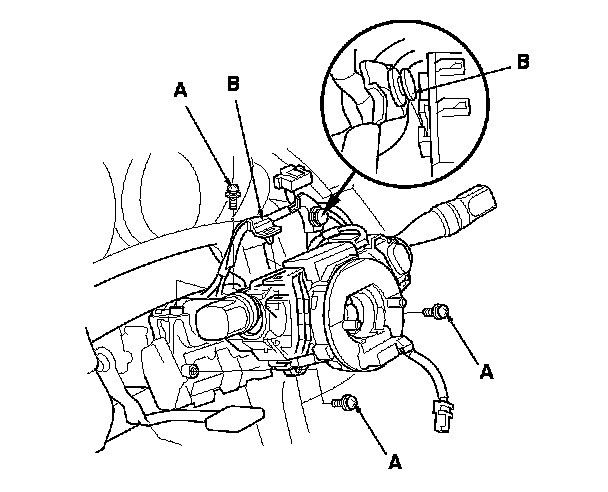 A
B
B
A
A