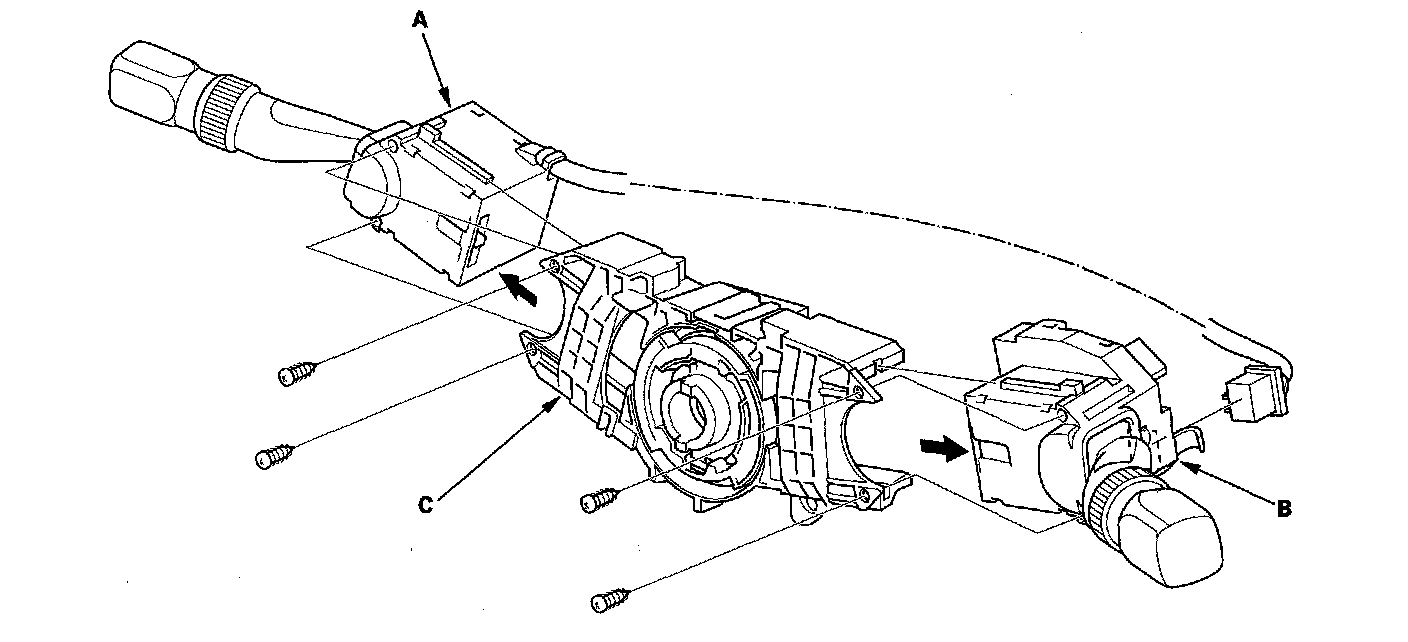 A

C

B