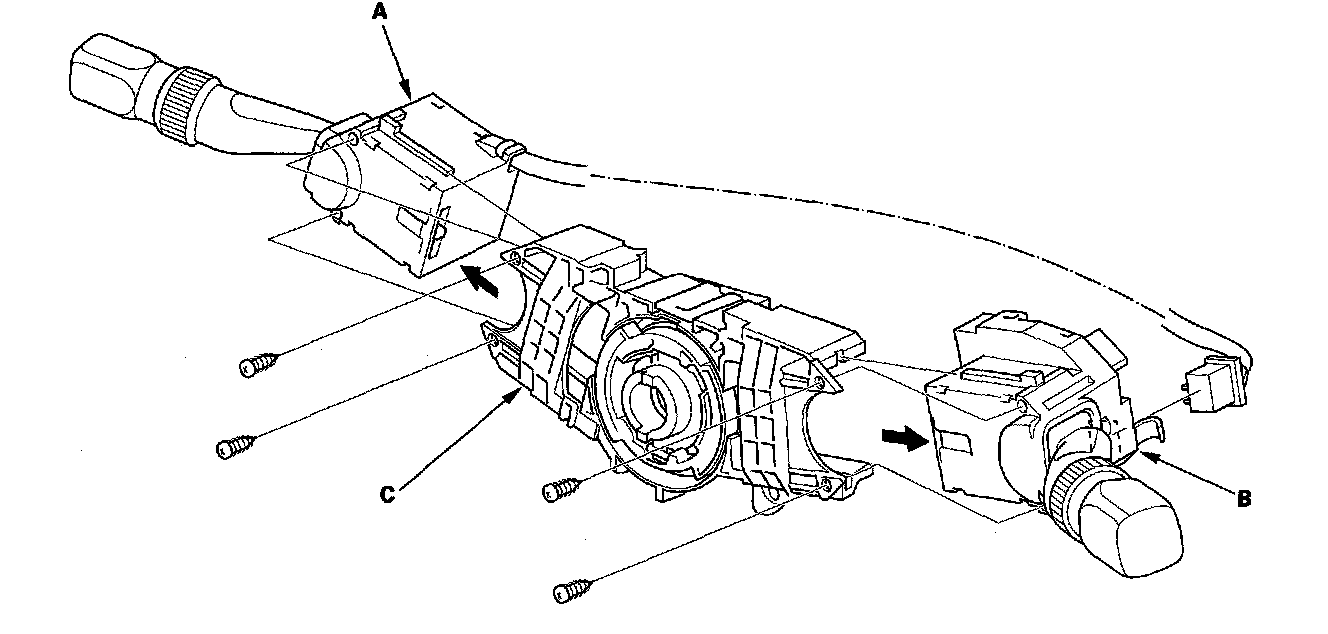 A

C

B