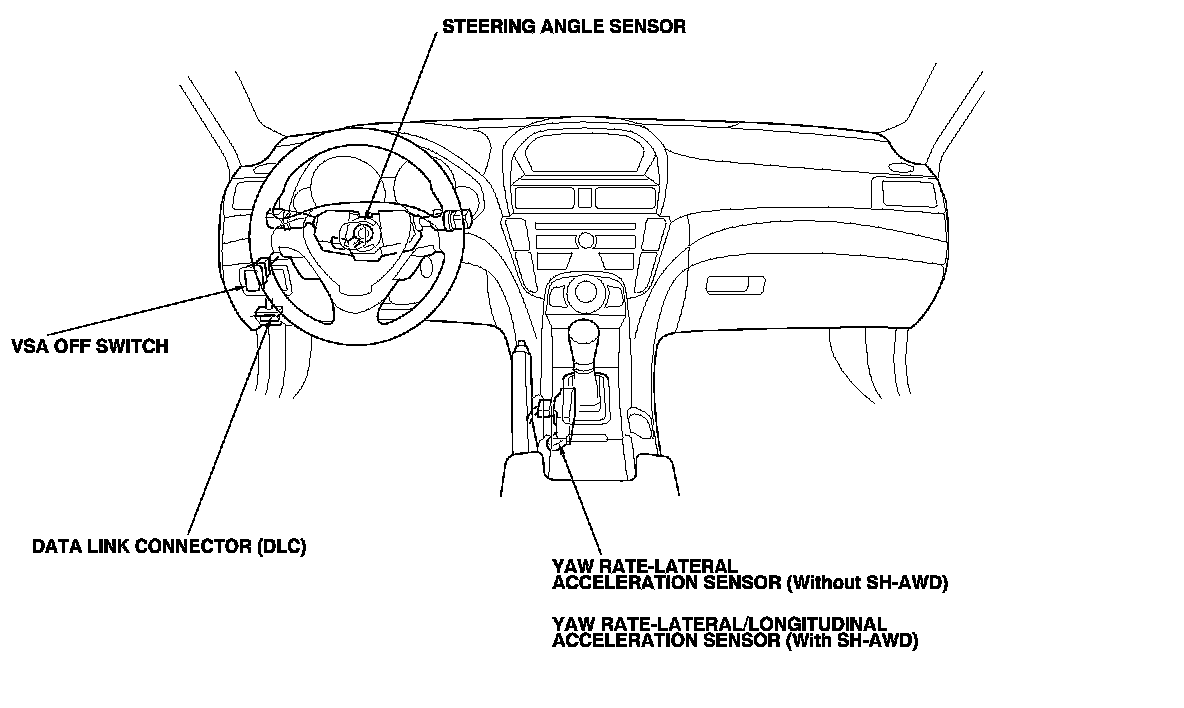 STEERING ANGLE SENSOR

VSA OFF SWITCH

DATA LINK CONNECTOR (DLC)

YAW RATE-LATERAL
ACCELERATION SENSOR (Without SH-AWD)

YAW RATE-LATERAL/LONGITUDINAL
ACCELERATION SENSOR (With SH-AWD)