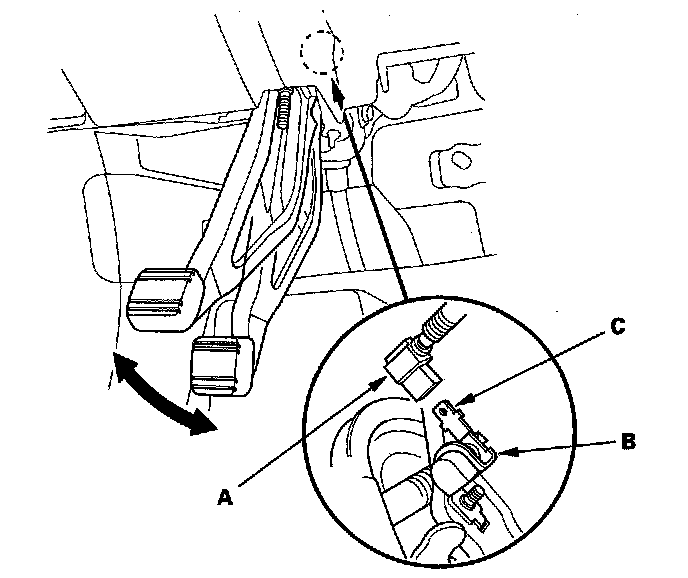 C
B
A