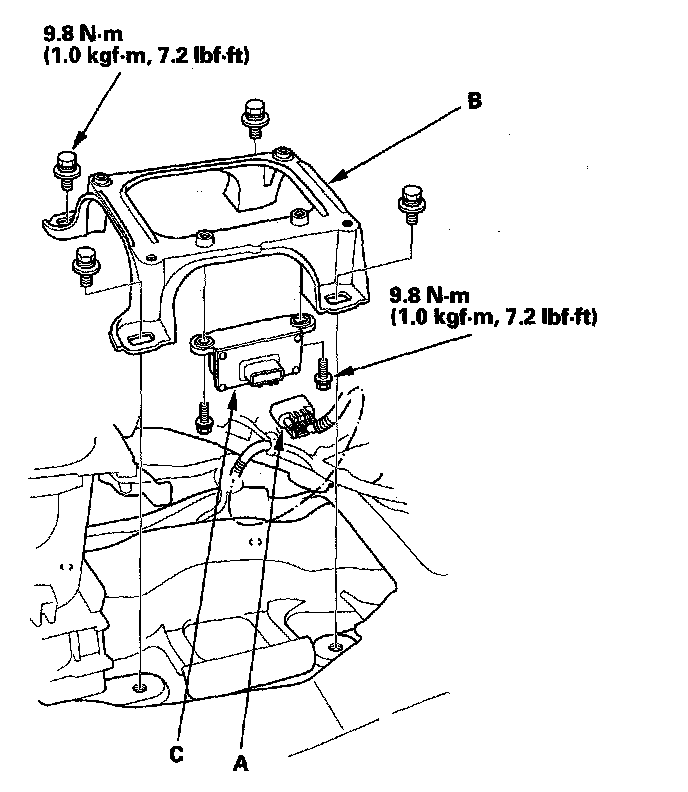 9.8 N·m
(1.0 kgf·m, 7.2 lbf·ft)

B

9.8 N·m
(1.0 kgf·m, 7.2 lbf·ft)

C

A