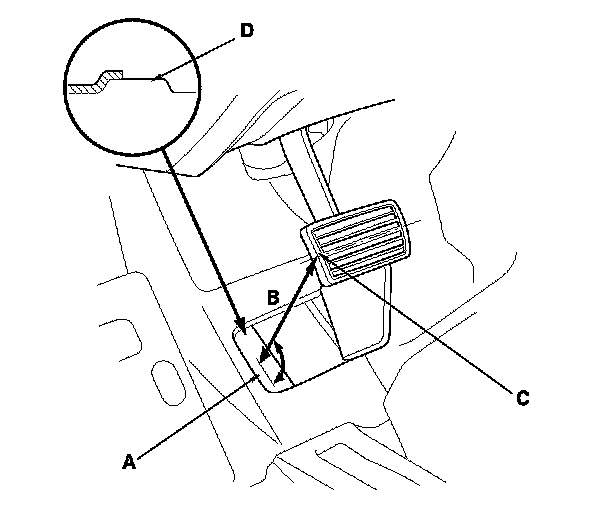 D
B
C
A