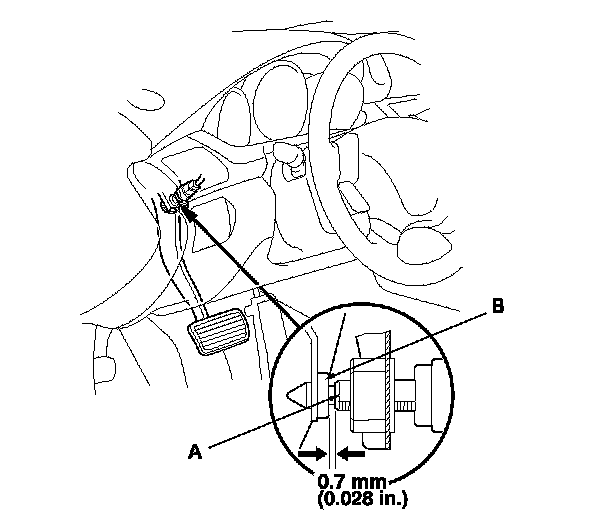 B
A
0.7 mm
(0.028 in.)