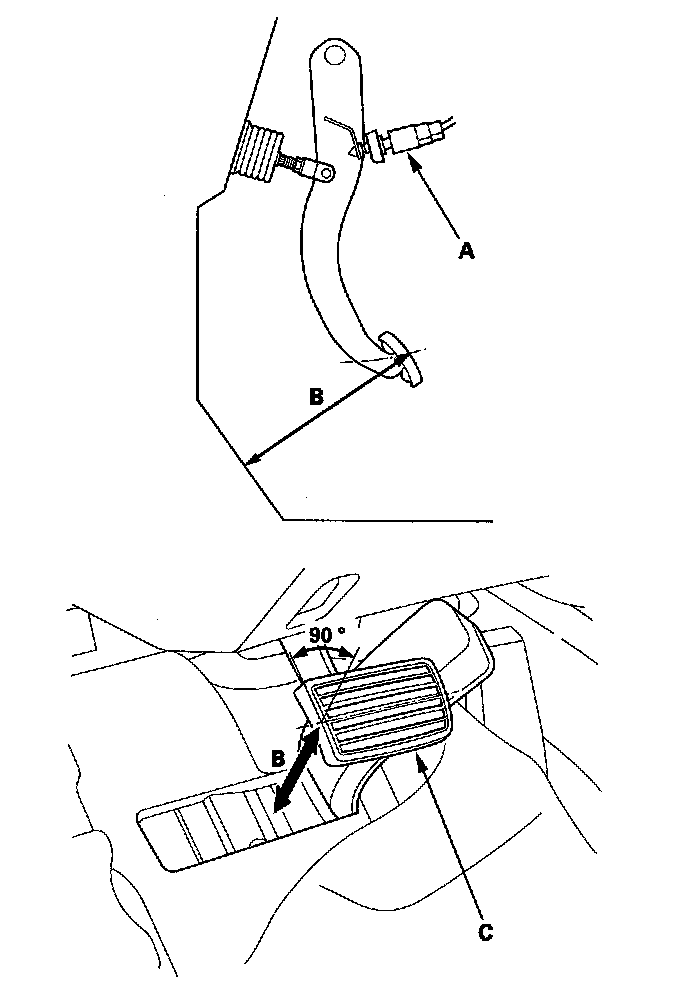 A

B

90 °

B

C