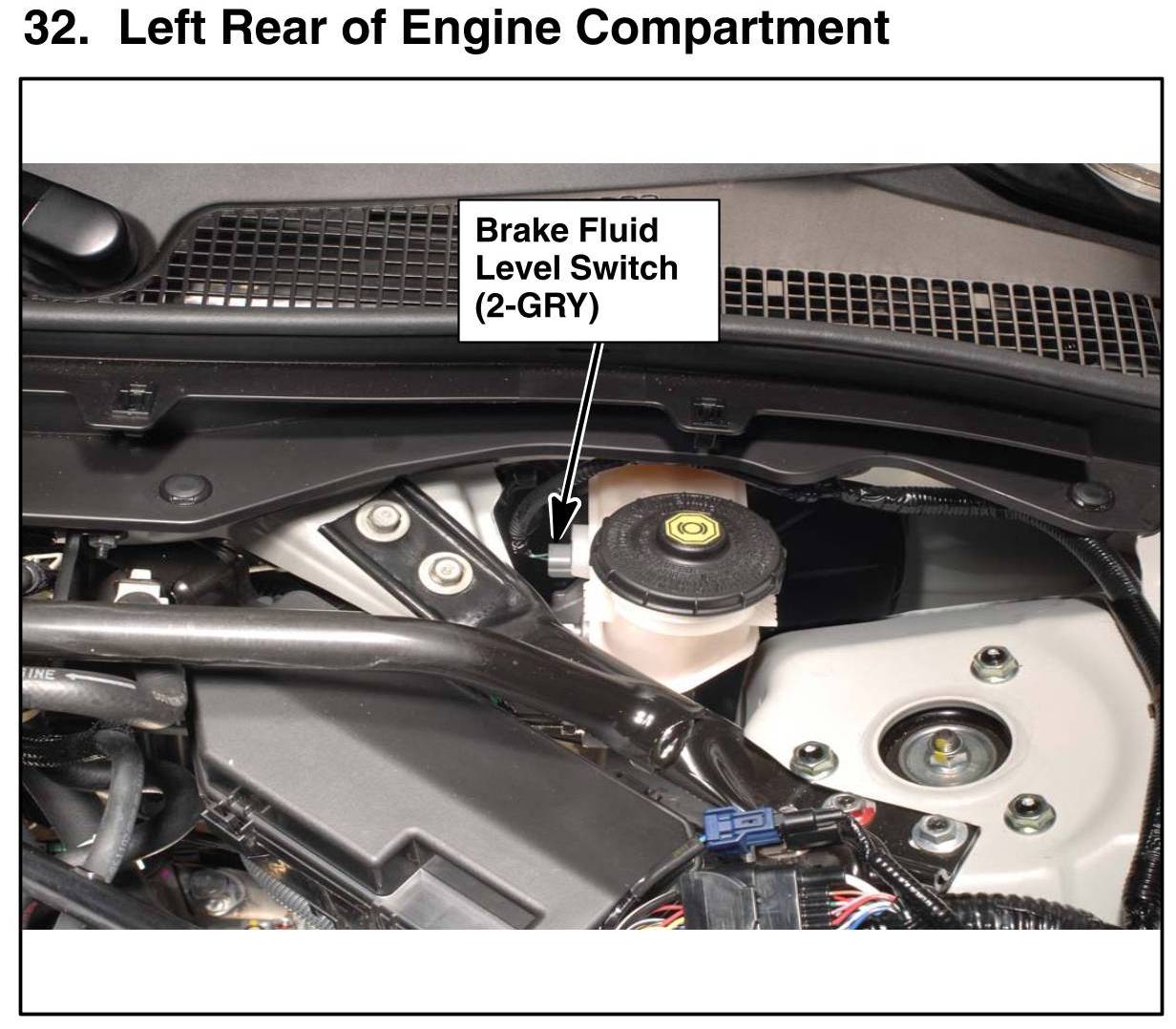 32. Left Rear of Engine Compartment

Brake Fluid Level Switch (2-GRY)