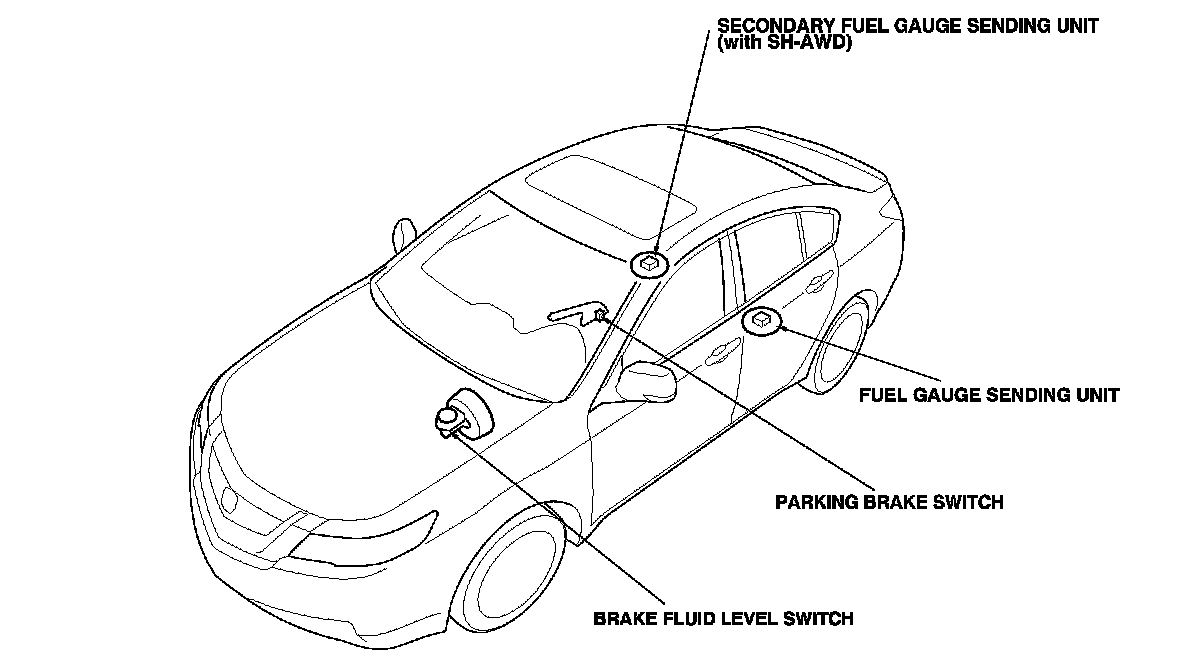 SECONDARY FUEL GAUGE SENDING UNIT
(with SH-AWD)

FUEL GAUGE SENDING UNIT

PARKING BRAKE SWITCH

BRAKE FLUID LEVEL SWITCH