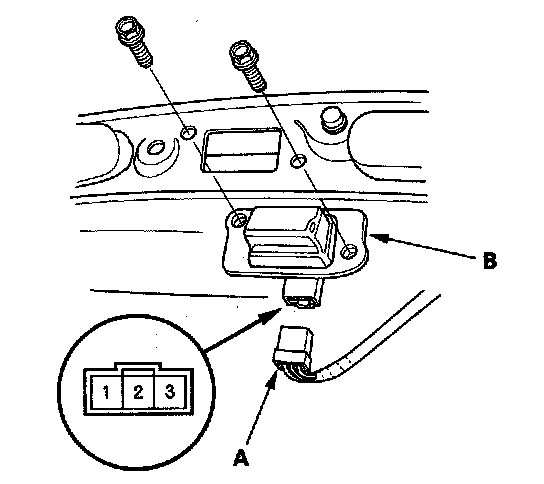 B
1 2 3
A