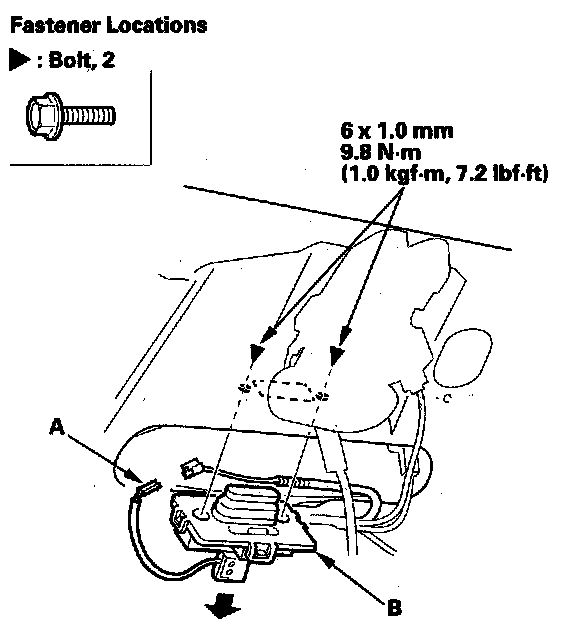 Fastener Locations

▶ : Bolt, 2

6 x 1.0 mm
9.8 N·m
(1.0 kgf·m, 7.2 lbf·ft)

A

B