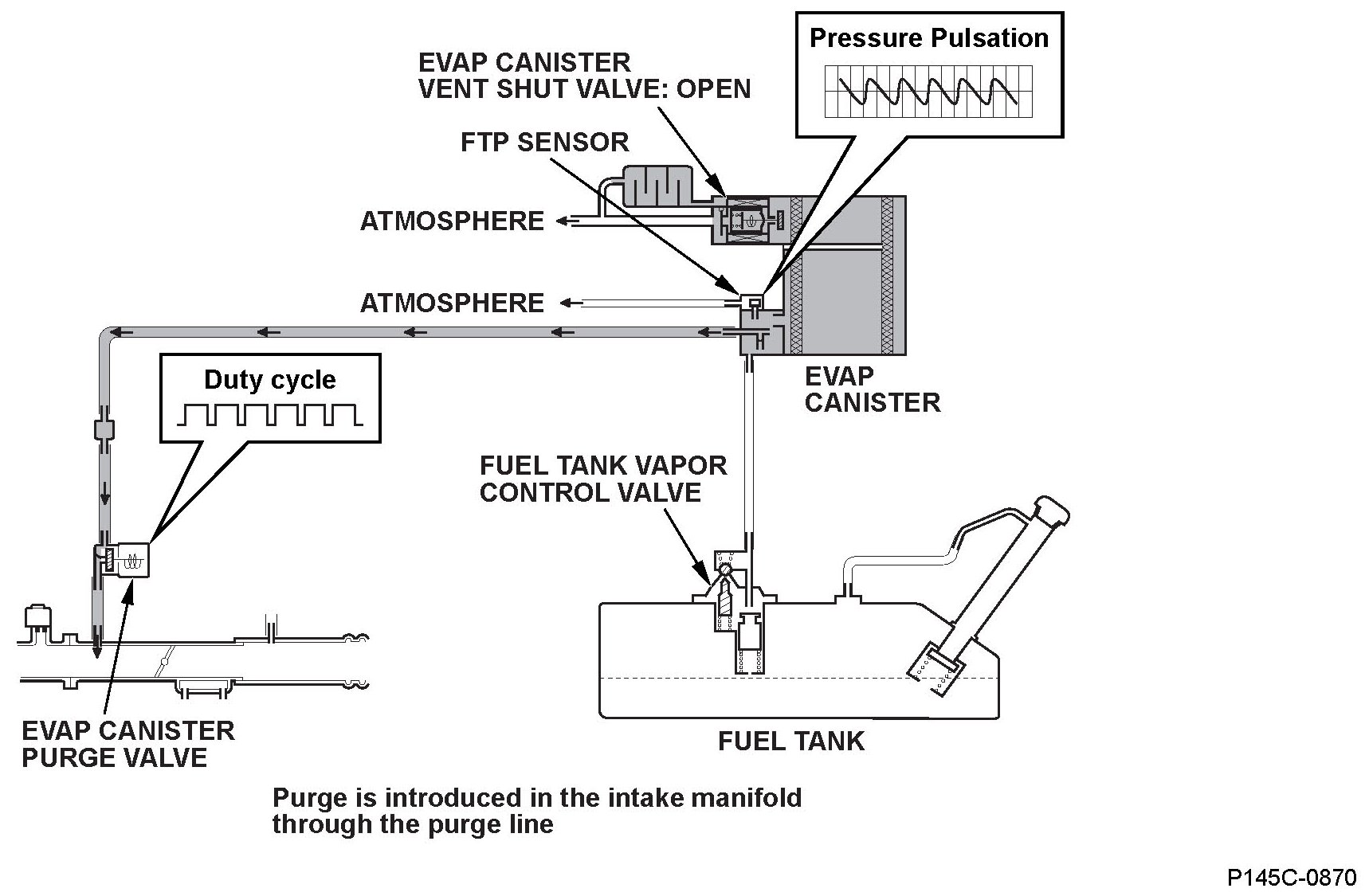 Pressure Pulsation

EVAP CANISTER
VENT SHUT VALVE: OPEN

FTP SENSOR

ATMOSPHERE

ATMOSPHERE

Duty cycle

EVAP
CANISTER

FUEL TANK VAPOR
CONTROL VALVE

EVAP CANISTER
PURGE VALVE

FUEL TANK

Purge is introduced in the intake manifold through the purge line

P145C-0870