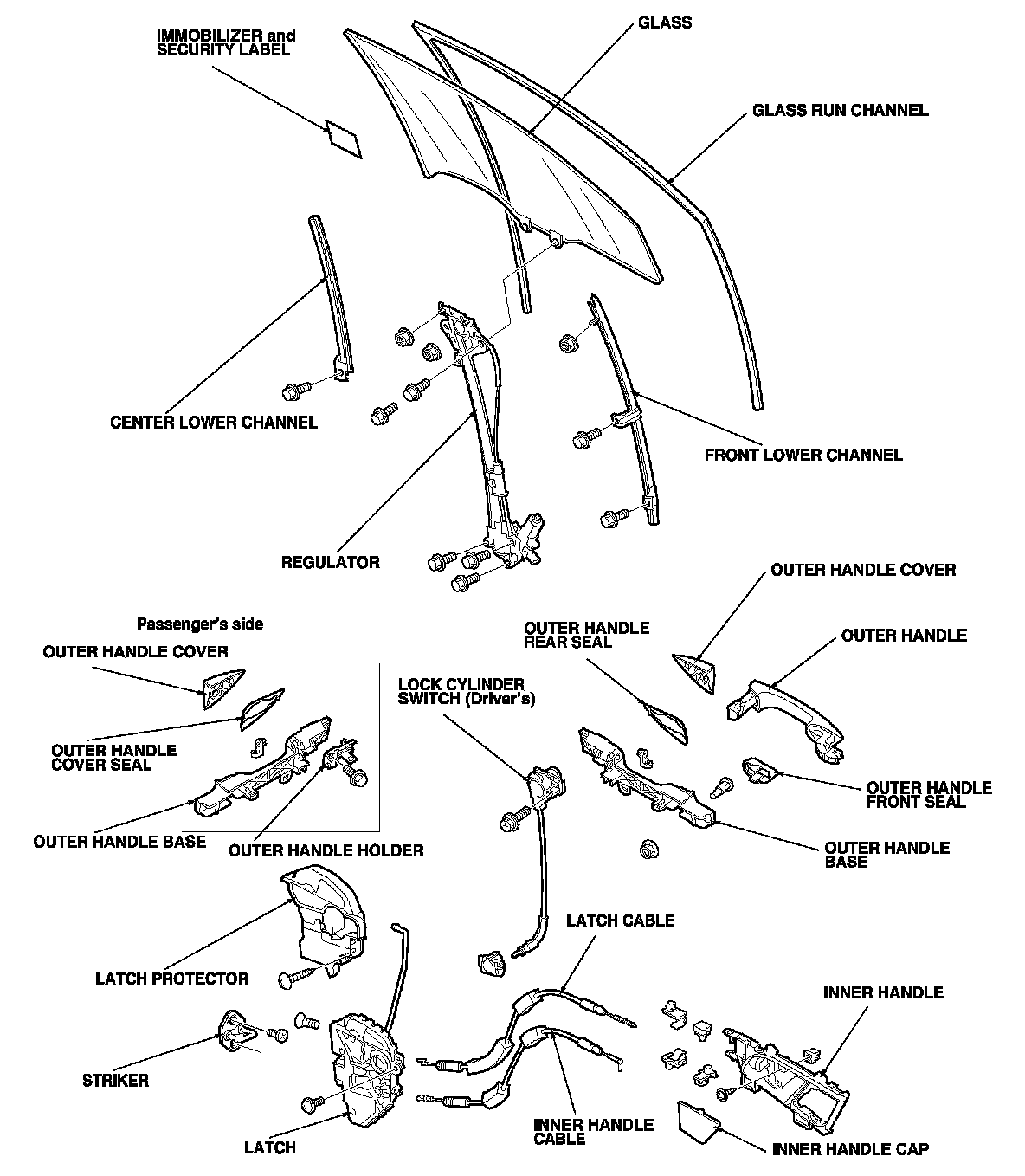 IMMOBILIZER and SECURITY LABEL

GLASS

GLASS RUN CHANNEL

CENTER LOWER CHANNEL

FRONT LOWER CHANNEL

REGULATOR

OUTER HANDLE COVER

Passenger's side

OUTER HANDLE COVER

OUTER HANDLE REAR SEAL

OUTER HANDLE

LOCK CYLINDER SWITCH (Driver's)

OUTER HANDLE COVER SEAL

OUTER HANDLE FRONT SEAL

OUTER HANDLE BASE

OUTER HANDLE HOLDER

OUTER HANDLE BASE

LATCH CABLE

LATCH PROTECTOR

INNER HANDLE

STRIKER

INNER HANDLE CABLE

LATCH

INNER HANDLE CAP