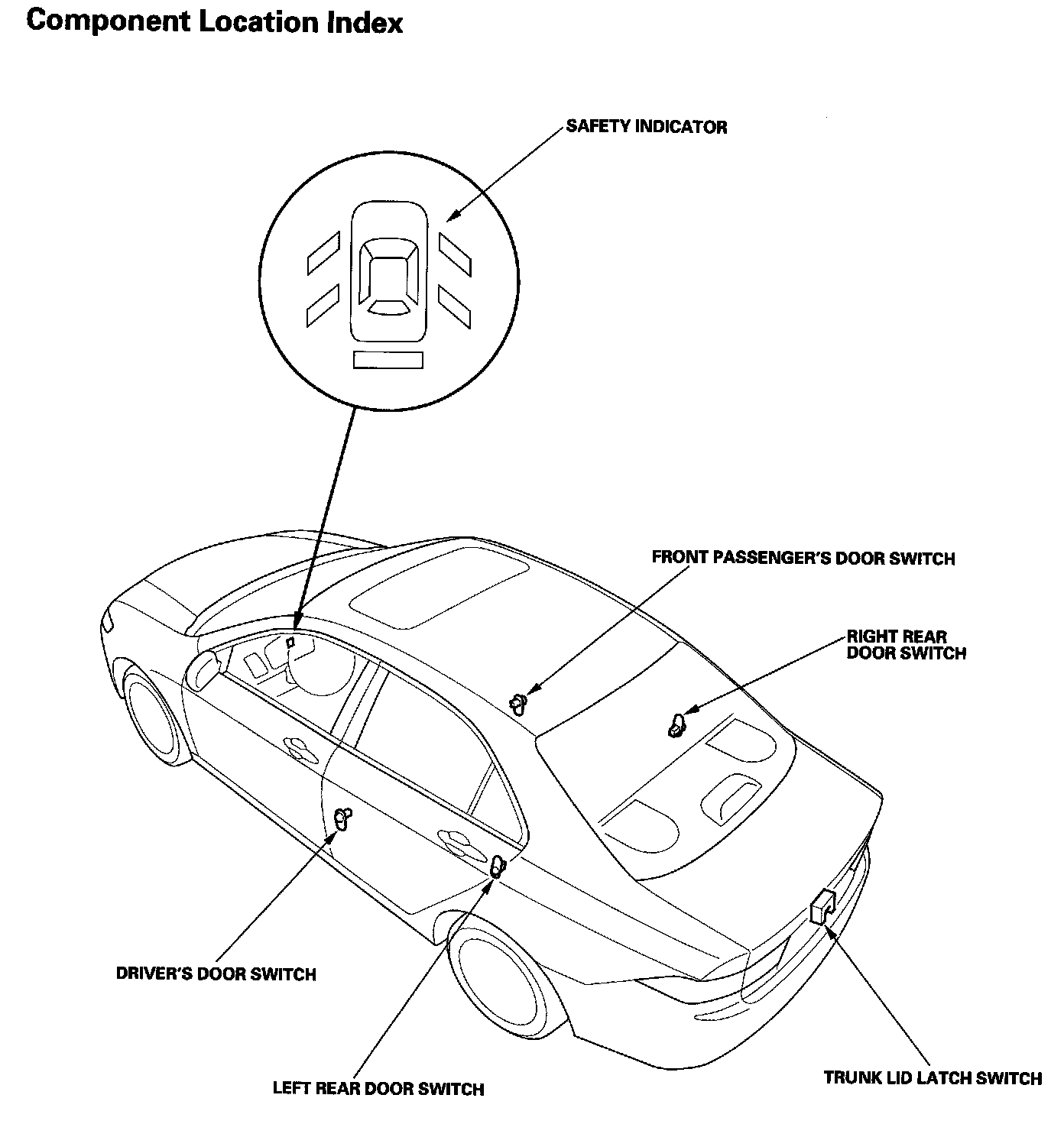 Component Location Index

SAFETY INDICATOR

FRONT PASSENGER'S DOOR SWITCH

RIGHT REAR DOOR SWITCH

DRIVER'S DOOR SWITCH

LEFT REAR DOOR SWITCH

TRUNK LID LATCH SWITCH