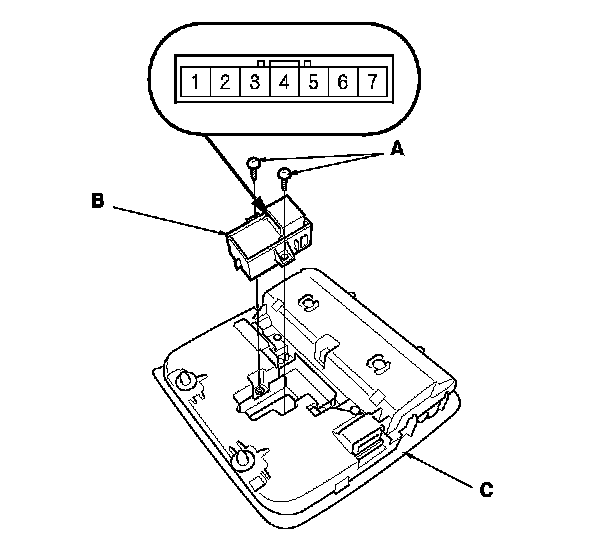 1 2 3 4 5 6 7

A

B

C