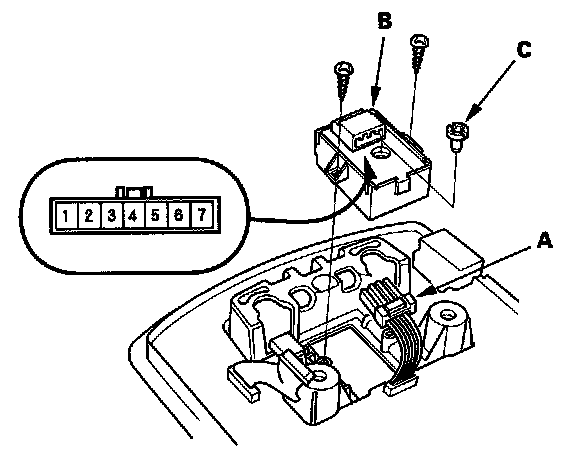 B
C
1 2 3 4 5 6 7
A