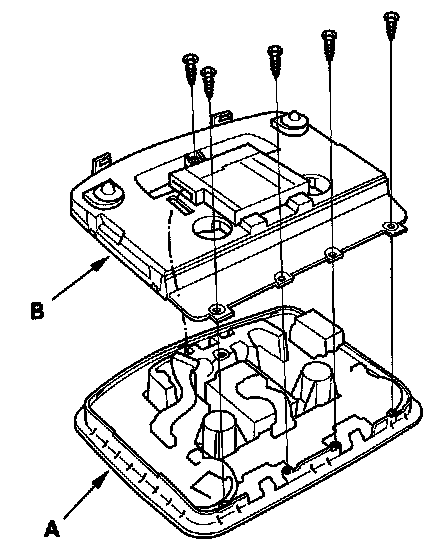 B

A