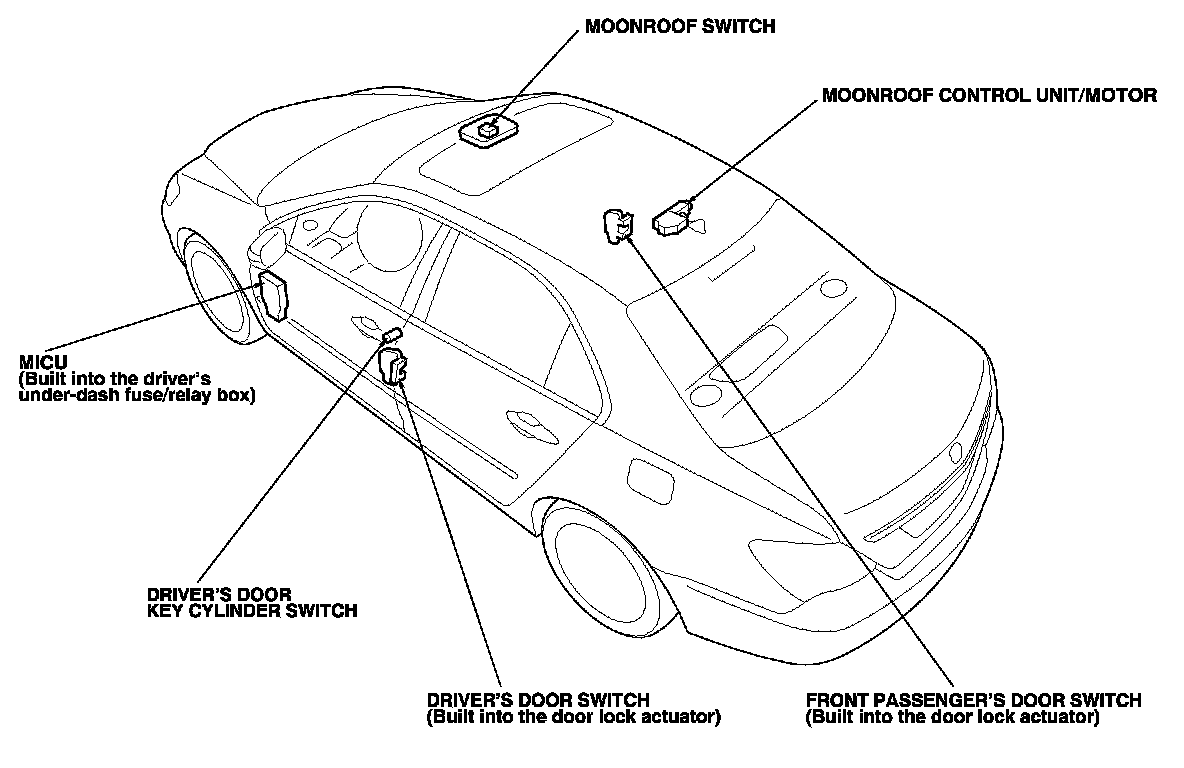 MOONROOF SWITCH

MOONROOF CONTROL UNIT/MOTOR

MICU
(Built into the driver's under-dash fuse/relay box)

DRIVER'S DOOR
KEY CYLINDER SWITCH

DRIVER'S DOOR SWITCH
(Built into the door lock actuator)

FRONT PASSENGER'S DOOR SWITCH
(Built into the door lock actuator)