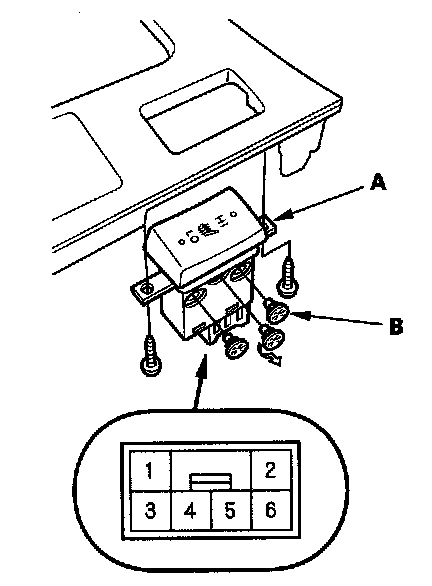 A

B

1
2
3
4
5
6