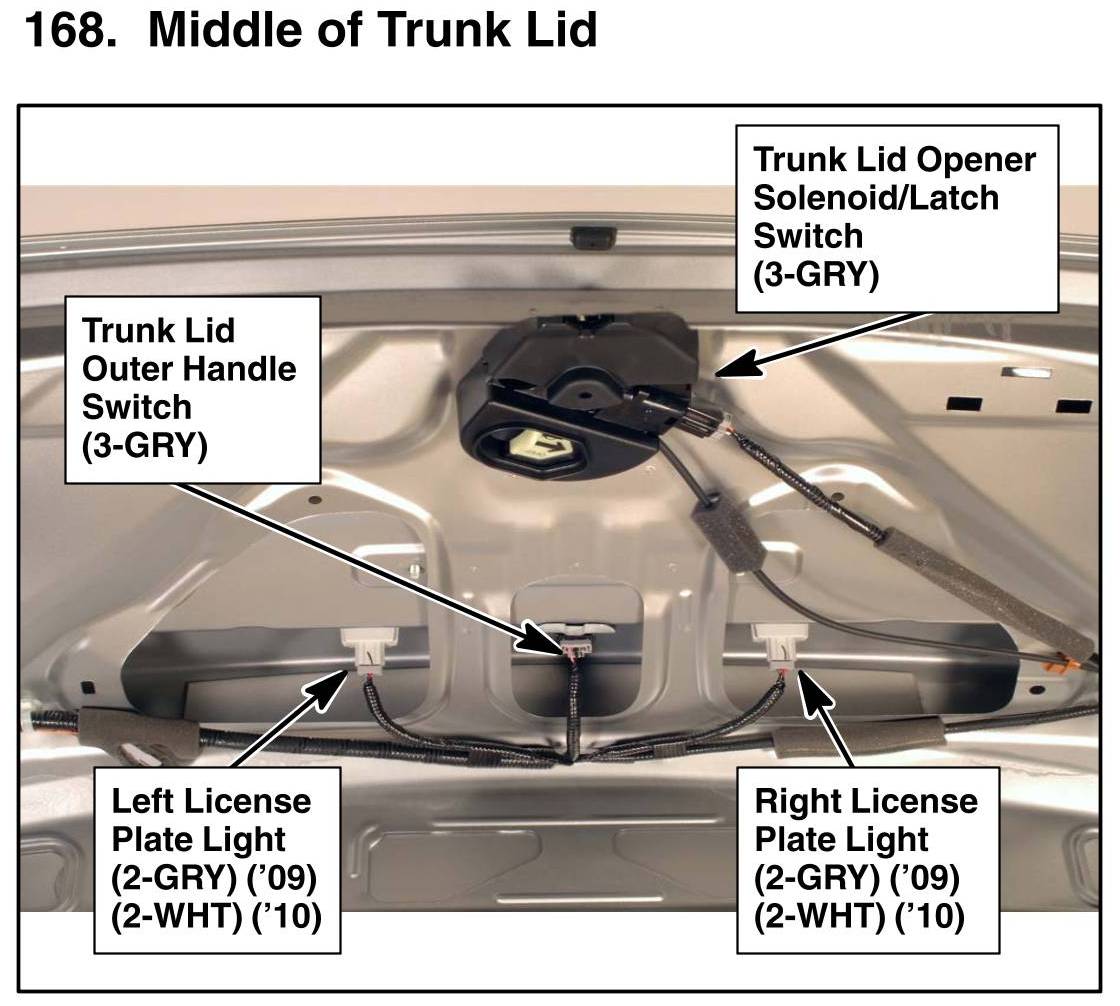 168. Middle of Trunk Lid

Trunk Lid Opener Solenoid/Latch Switch (3-GRY)

Trunk Lid Outer Handle Switch (3-GRY)

Left License Plate Light (2-GRY) ('09) (2-WHT) ('10)

Right License Plate Light (2-GRY) ('09) (2-WHT) ('10)