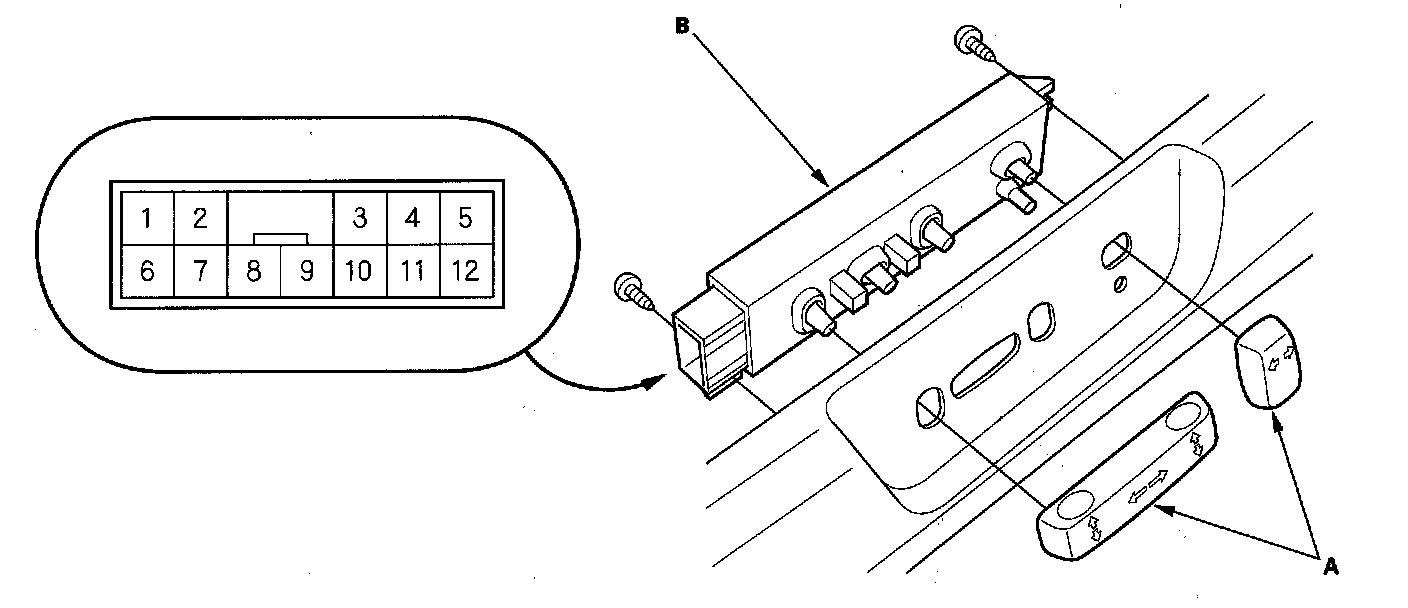 B

1 2 3 4 5
6 7 8 9 10 11 12

A