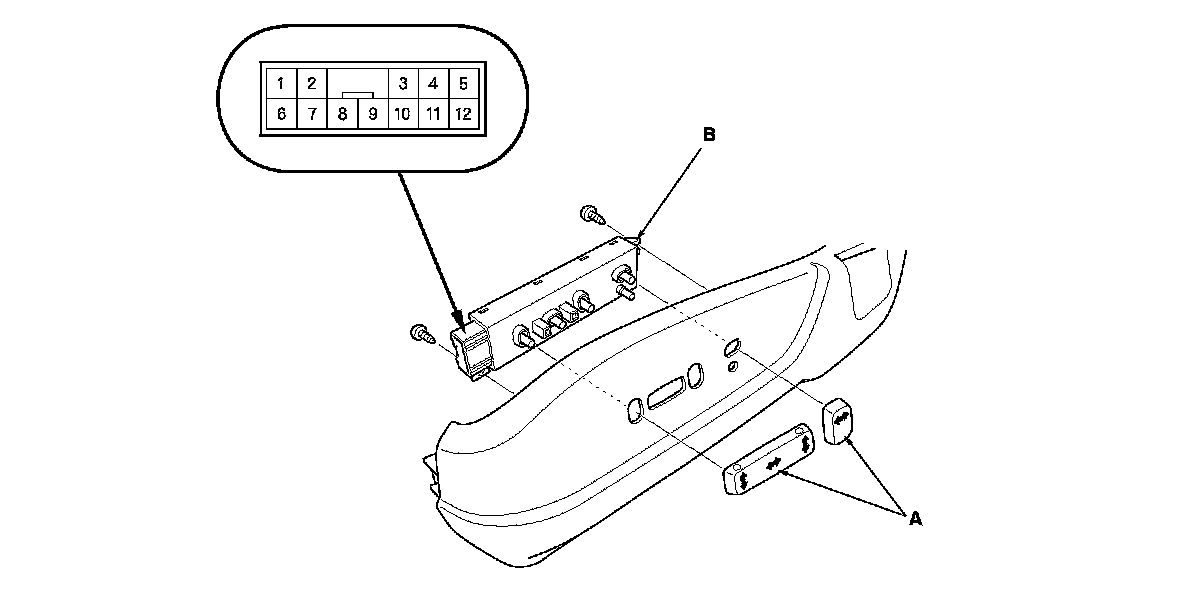 1 2 3 4 5
6 7 8 9 10 11 12

B

A