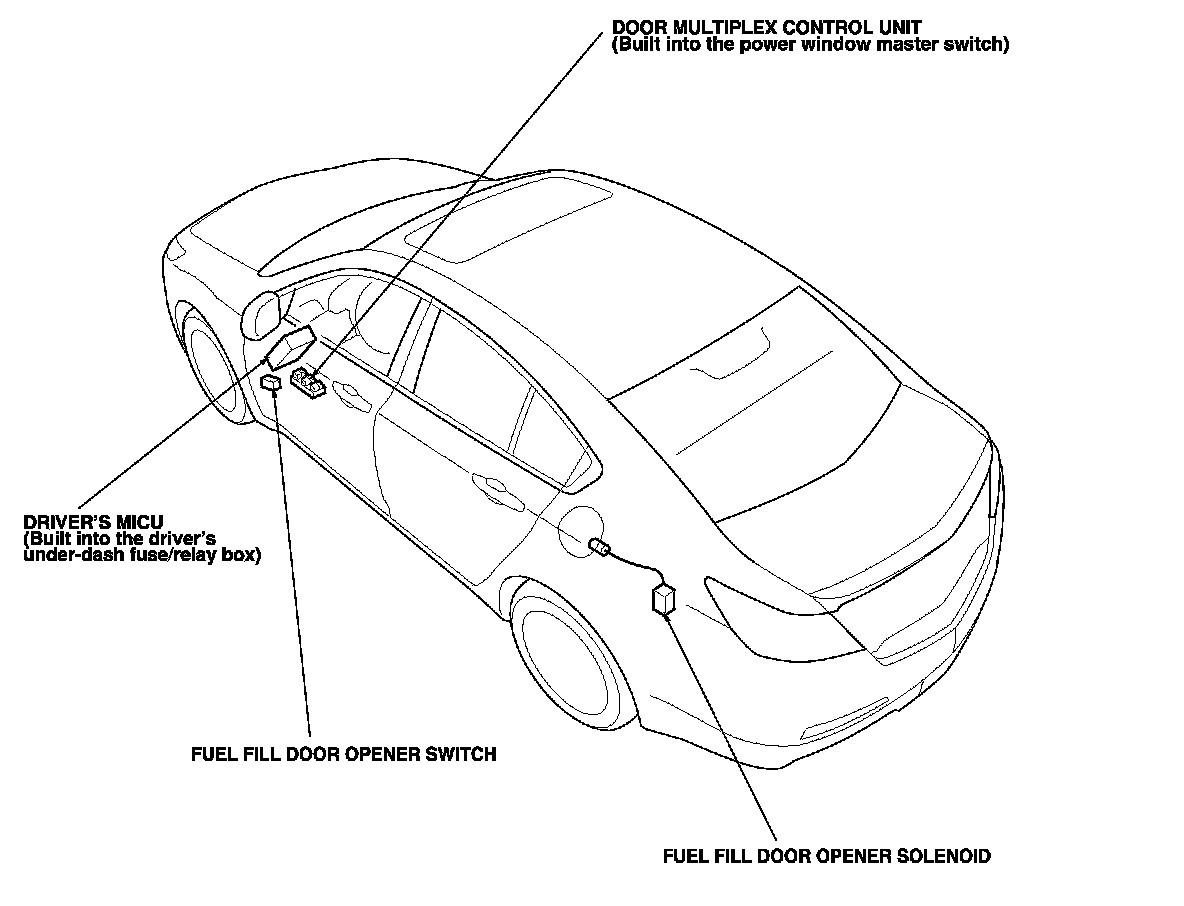 DOOR MULTIPLEX CONTROL UNIT
(Built into the power window master switch)

DRIVER'S MICU
(Built into the driver's under-dash fuse/relay box)

FUEL FILL DOOR OPENER SWITCH

FUEL FILL DOOR OPENER SOLENOID