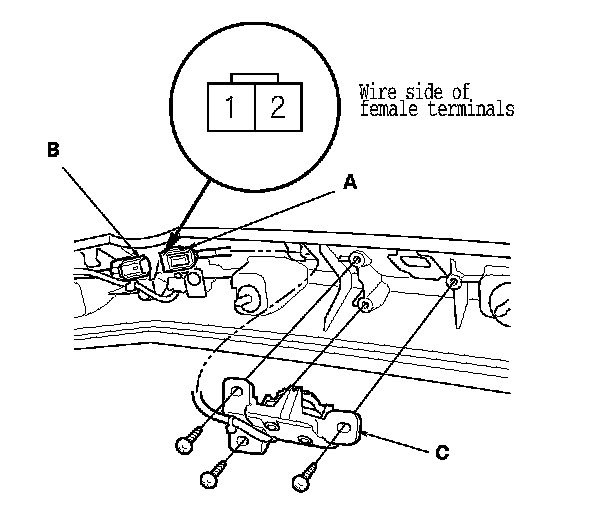 1 2

Wire side of female terminals

B

A

C