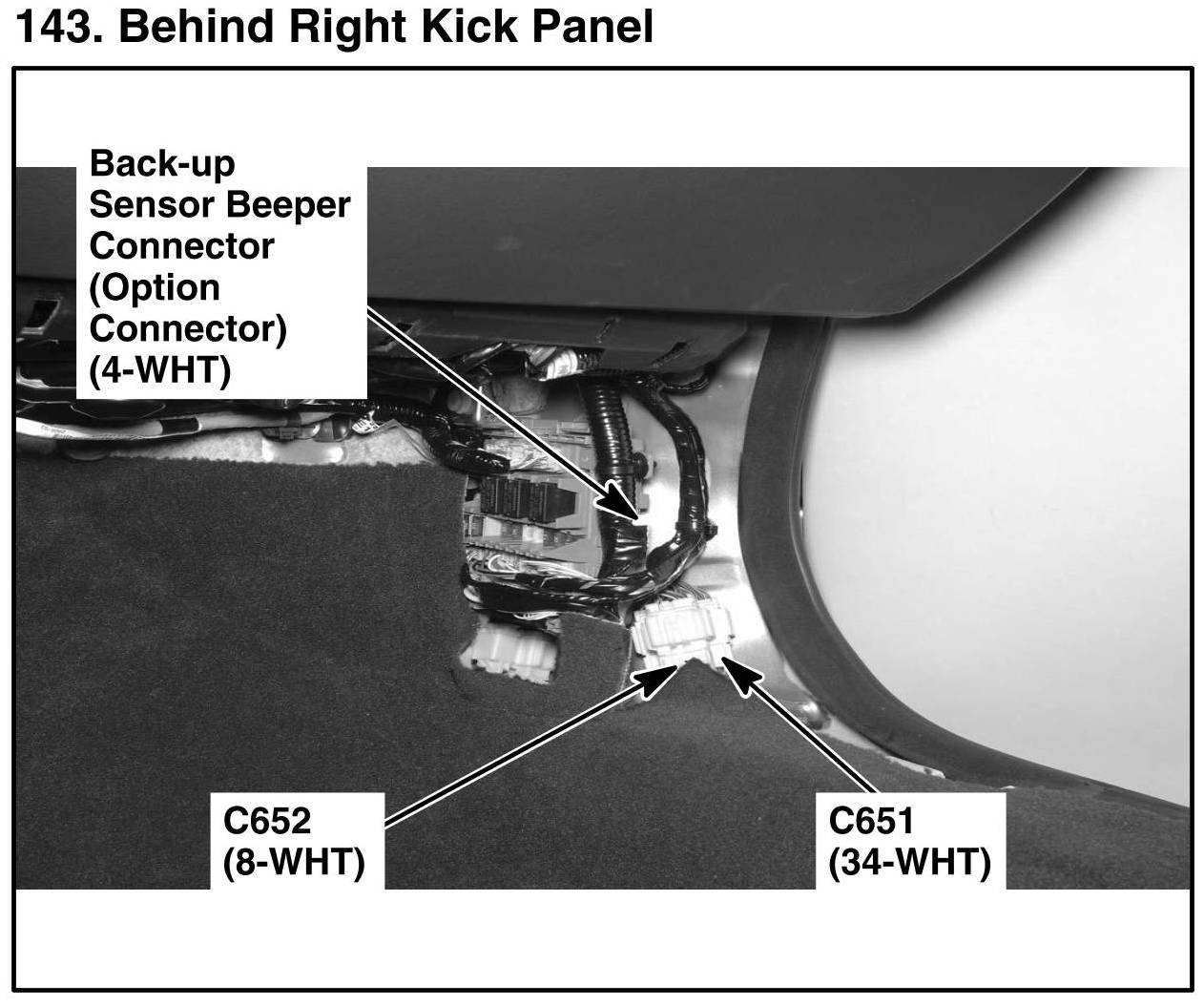 143. Behind Right Kick Panel

Back-up Sensor Beeper Connector (Option Connector) (4-WHT)

C652 (8-WHT)

C651 (34-WHT)