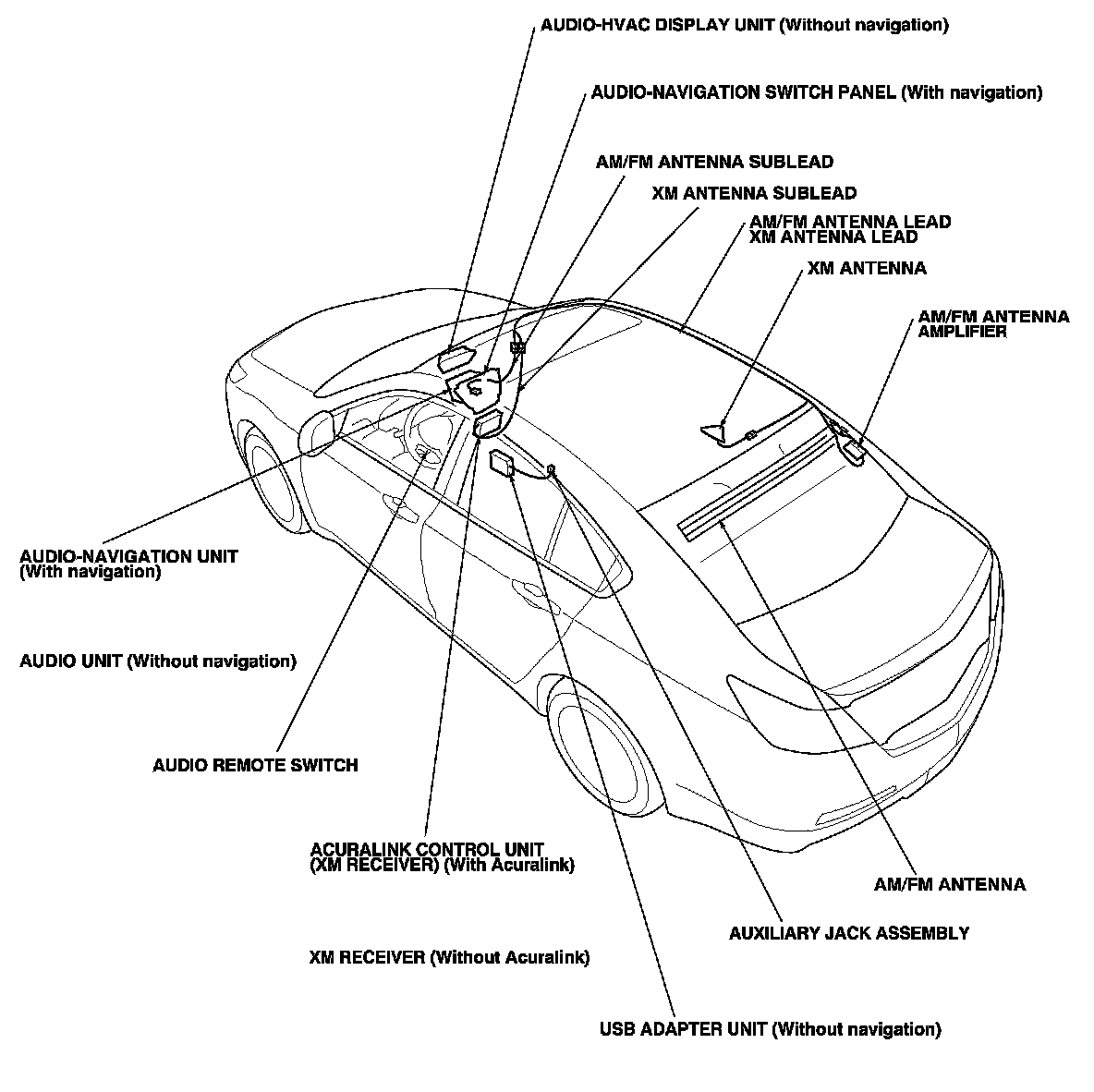 AUDIO-HVAC DISPLAY UNIT (Without navigation)

AUDIO-NAVIGATION SWITCH PANEL (With navigation)

AM/FM ANTENNA SUBLEAD

XM ANTENNA SUBLEAD

AM/FM ANTENNA LEAD
XM ANTENNA LEAD

XM ANTENNA

AM/FM ANTENNA AMPLIFIER

AUDIO-NAVIGATION UNIT (With navigation)

AUDIO UNIT (Without navigation)

AUDIO REMOTE SWITCH

ACURALINK CONTROL UNIT (XM RECEIVER) (With Acuralink)

XM RECEIVER (Without Acuralink)

AM/FM ANTENNA

AUXILIARY JACK ASSEMBLY

USB ADAPTER UNIT (Without navigation)