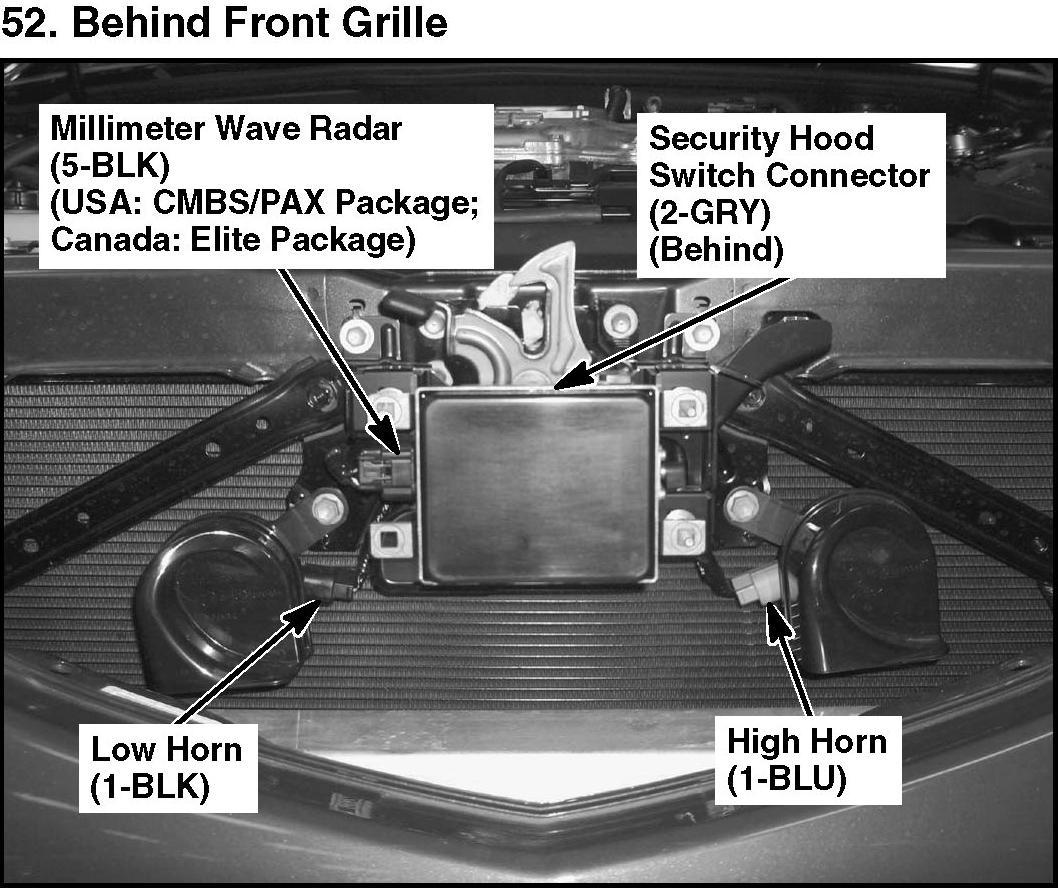 52. Behind Front Grille

Millimeter Wave Radar
(5-BLK)
(USA: CMBS/PAX Package;
Canada: Elite Package)

Security Hood
Switch Connector
(2-GRY)
(Behind)

Low Horn
(1-BLK)

High Horn
(1-BLU)