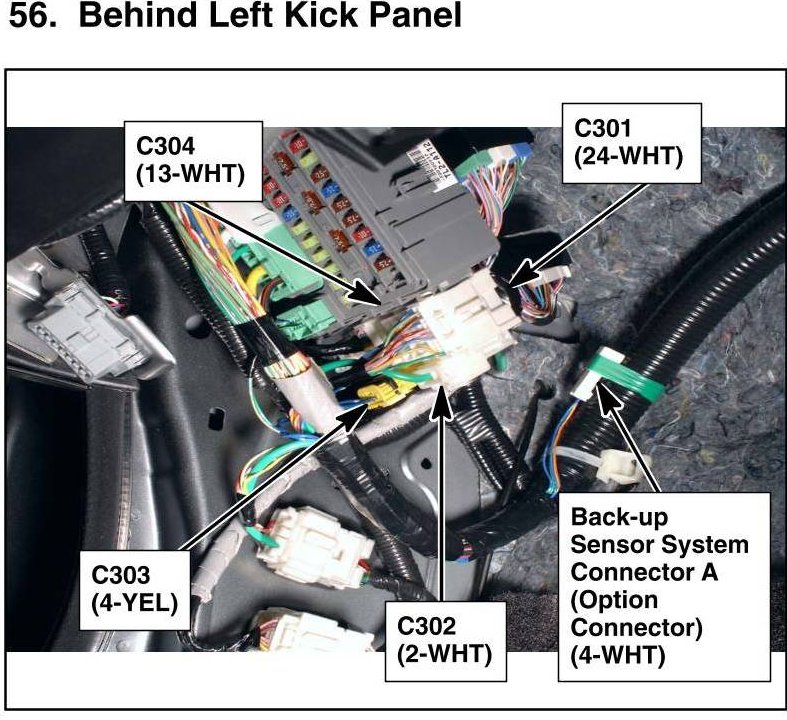 56. Behind Left Kick Panel

C304
(13-WHT)

C301
(24-WHT)

C303
(4-YEL)

C302
(2-WHT)

Back-up
Sensor System
Connector A
(Option
Connector)
(4-WHT)