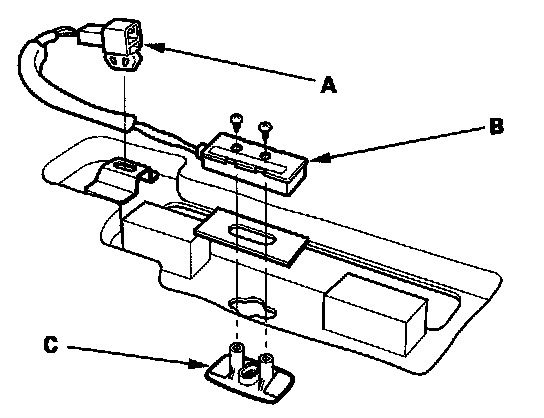 A
B
C